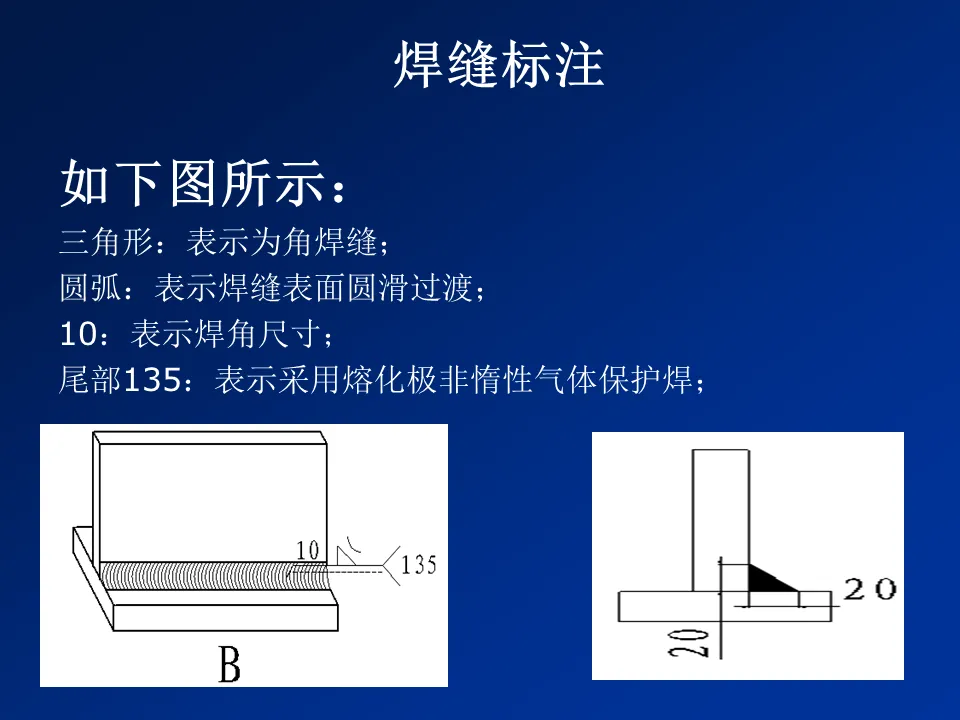 焊缝标注

如下图所示：

三角形：表示为角焊缝；

圆弧：表示焊缝表面圆滑过渡；

10：表示焊角尺寸；

尾部135：表示采用熔化极非惰性气体保护焊；

10

135

B

20

20