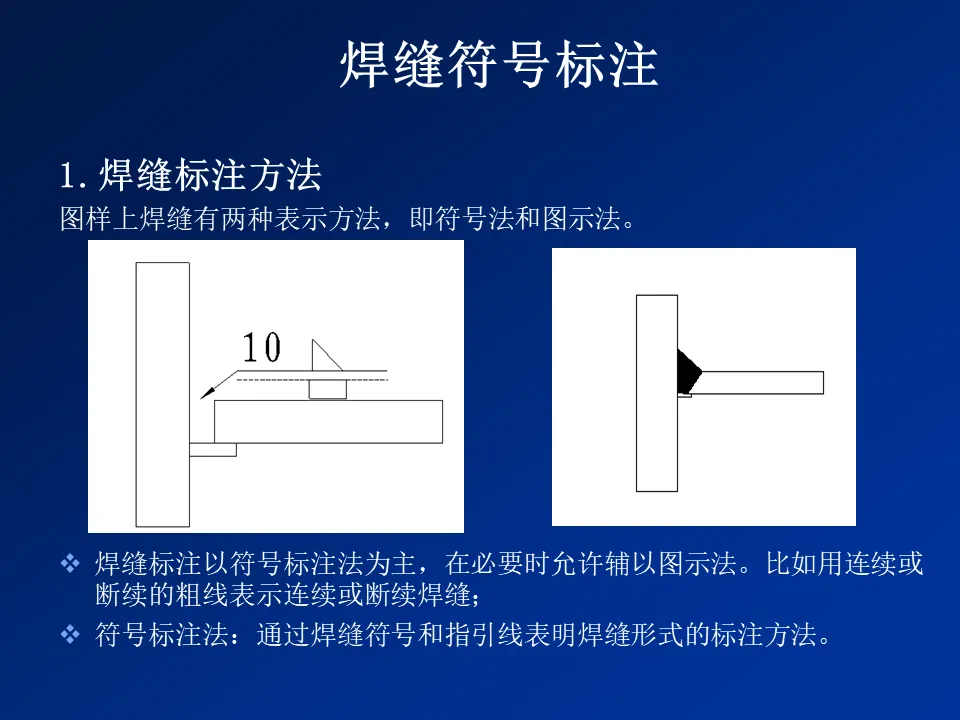 焊缝符号标注

1. 焊缝标注方法

图样上焊缝有两种表示方法，即符号法和图示法。

10

❖ 焊缝标注以符号标注法为主，在必要时允许辅以图示法。比如用连续或断续的粗线表示连续或断续焊缝；

❖ 符号标注法：通过焊缝符号和指引线表明焊缝形式的标注方法。