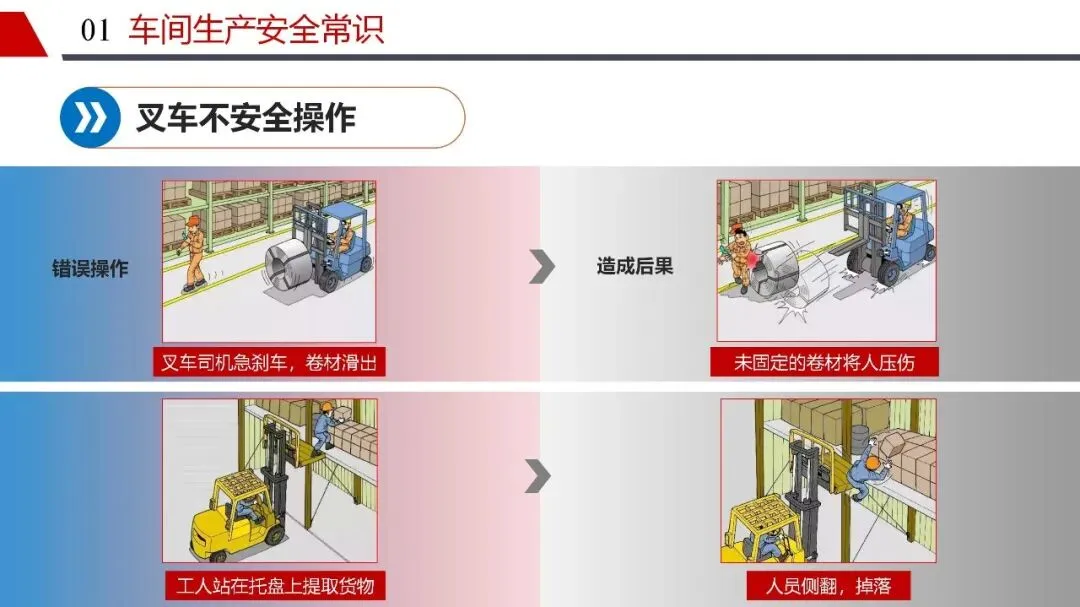 01 车间生产安全常识

叉车不安全操作

错误操作

叉车司机急刹车，卷材滑出

造成后果

未固定的卷材将人压伤

工人站在托盘上提取货物

人员侧翻，掉落