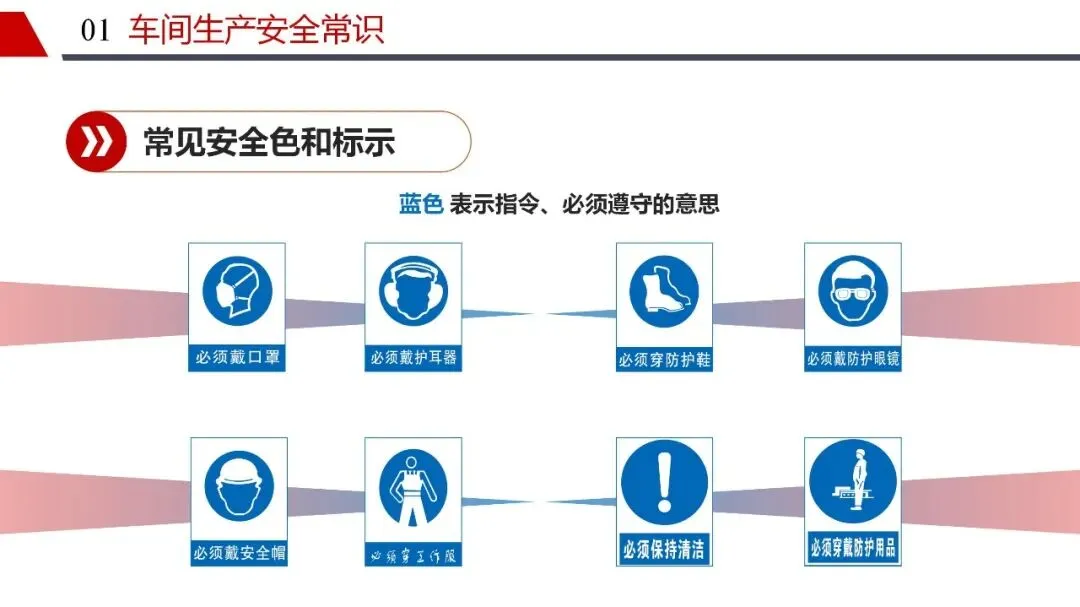 01 车间生产安全常识

常见安全色和标示

蓝色 表示指令、必须遵守的意思

必须戴口罩

必须戴护耳器

必须穿防护鞋

必须戴防护眼镜

必须戴安全帽

必须穿工作服

必须保持清洁

必须穿戴防护用品