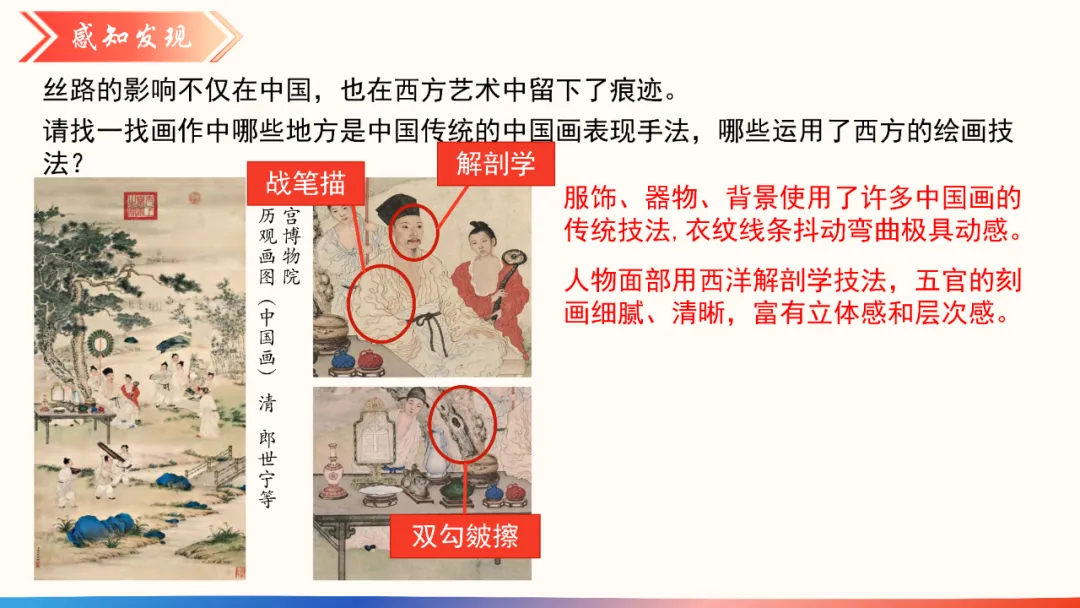 感知发现

丝路的影响不仅在中国，也在西方艺术中留下了痕迹。

请找一找画作中哪些地方是中国传统的中国画表现手法，哪些运用了西方的绘画技法？

战笔描

解剖学

历观画图（中国画） 清 郎世宁等 宫博物院

服饰、器物、背景使用了许多中国画的传统技法，衣纹线条抖动弯曲极具动感。

人物面部用西洋解剖学技法，五官的刻画细腻、清晰，富有立体感和层次感。

双勾皴擦