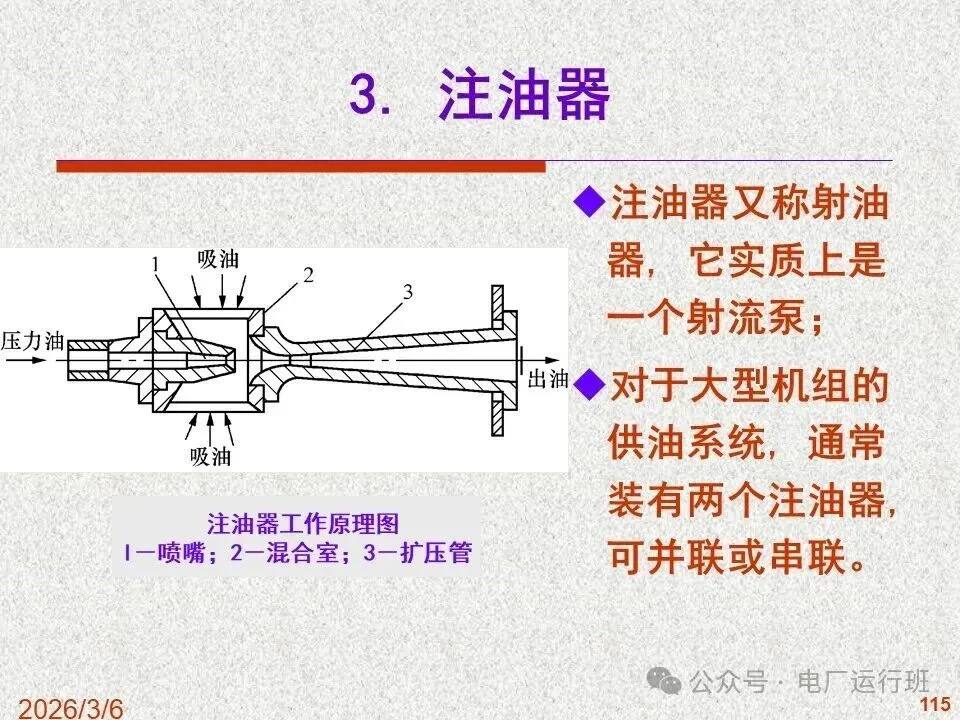 3. 注油器

吸油
1
2
3
压力油
出油
吸油

注油器工作原理图
1—喷嘴；2—混合室；3—扩压管

◆注油器又称射油器，它实质上是一个射流泵；

◆对于大型机组的供油系统，通常装有两个注油器，可并联或串联。

公众号 · 电厂运行班

2026/3/6

115