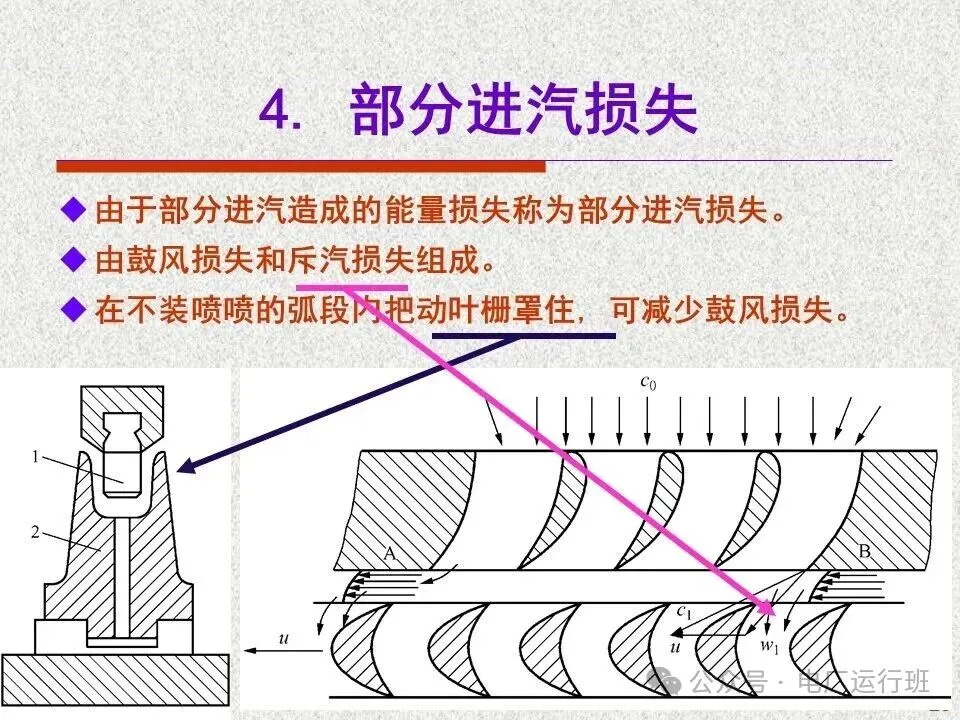 4. 部分进汽损失

◆ 由于部分进汽造成的能量损失称为部分进汽损失。
◆ 由鼓风损失和斥汽损失组成。
◆ 在不装喷喷的弧段内把动叶栅罩住，可减少鼓风损失。

1
2

$c_0$
A
B
$c_1$
$u$
$w_1$
$u$

公众号 · 电厂运行班