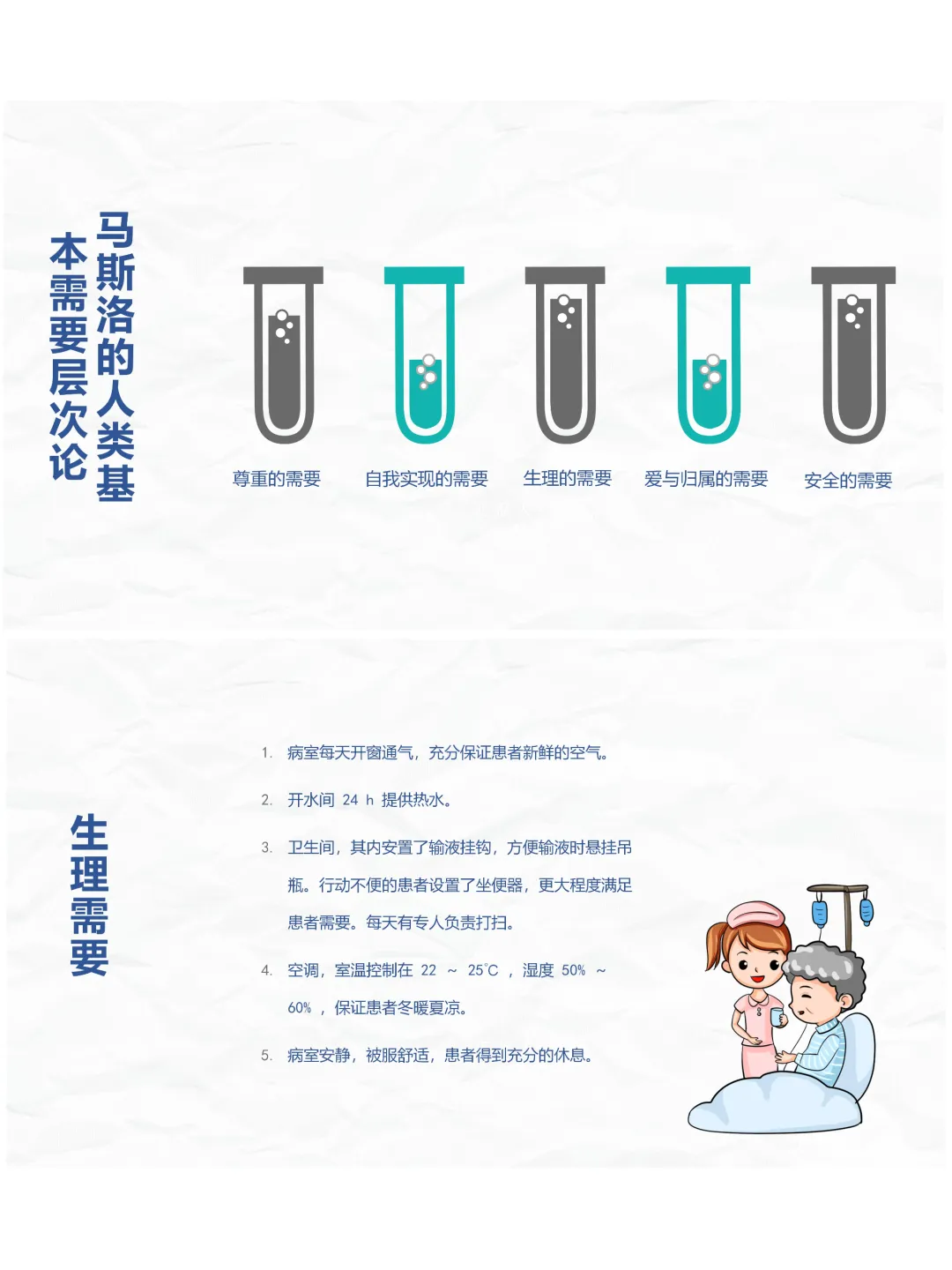 马斯洛的人类基本需要层次论

尊重的需要

自我实现的需要

生理的需要

爱与归属的需要

安全的需要

生理需要

1. 病室每天开窗通气，充分保证患者新鲜的空气。

2. 开水间 24 h 提供热水。

3. 卫生间，其内安置了输液挂钩，方便输液时悬挂吊瓶。行动不便的患者设置了坐便器，更大程度满足患者需要。每天有专人负责打扫。

4. 空调，室温控制在 22 ~ 25℃ ，湿度 50% ~ 60% ，保证患者冬暖夏凉。

5. 病室安静，被服舒适，患者得到充分的休息。