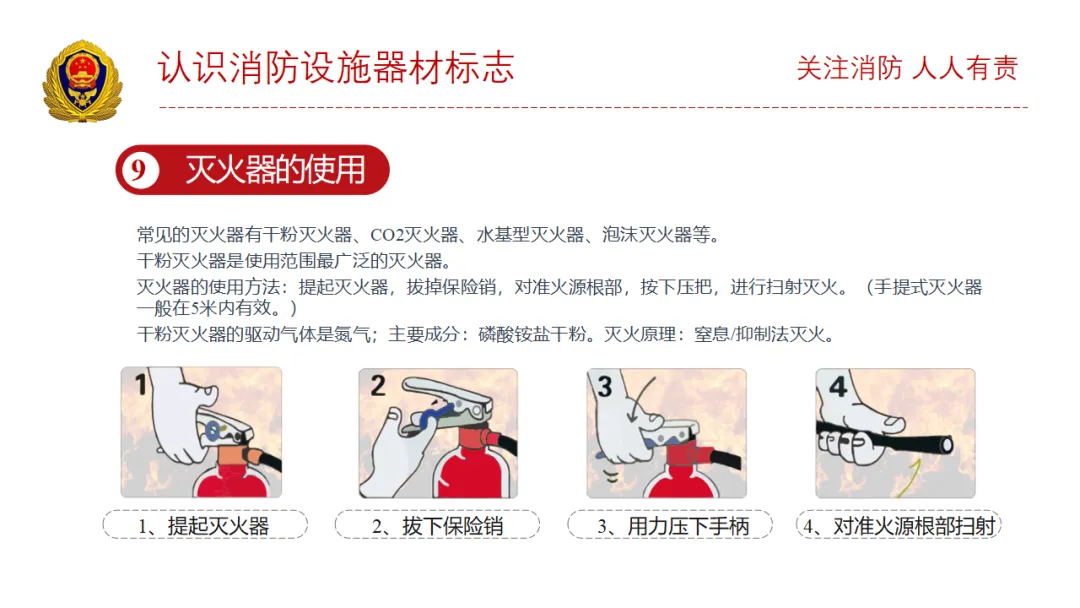 认识消防设施器材标志

关注消防 人人有责

9 灭火器的使用

常见的灭火器有干粉灭火器、CO2灭火器、水基型灭火器、泡沫灭火器等。
干粉灭火器是使用范围最广泛的灭火器。
灭火器的使用方法：提起灭火器，拔掉保险销，对准火源根部，按下压把，进行扫射灭火。（手提式灭火器一般在5米内有效。）
干粉灭火器的驱动气体是氮气；主要成分：磷酸铵盐干粉。灭火原理：窒息/抑制法灭火。

1

2

3

4

1、提起灭火器

2、拔下保险销

3、用力压下手柄

4、对准火源根部扫射