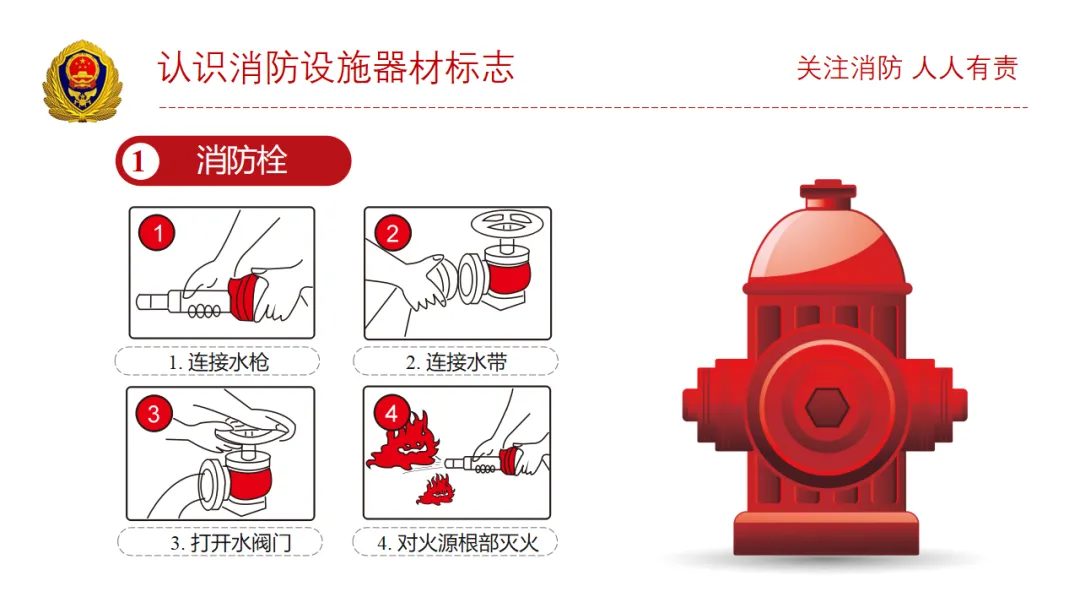 认识消防设施器材标志

关注消防 人人有责

1 消防栓

1

1. 连接水枪

2

2. 连接水带

3

3. 打开水阀门

4

4. 对火源根部灭火