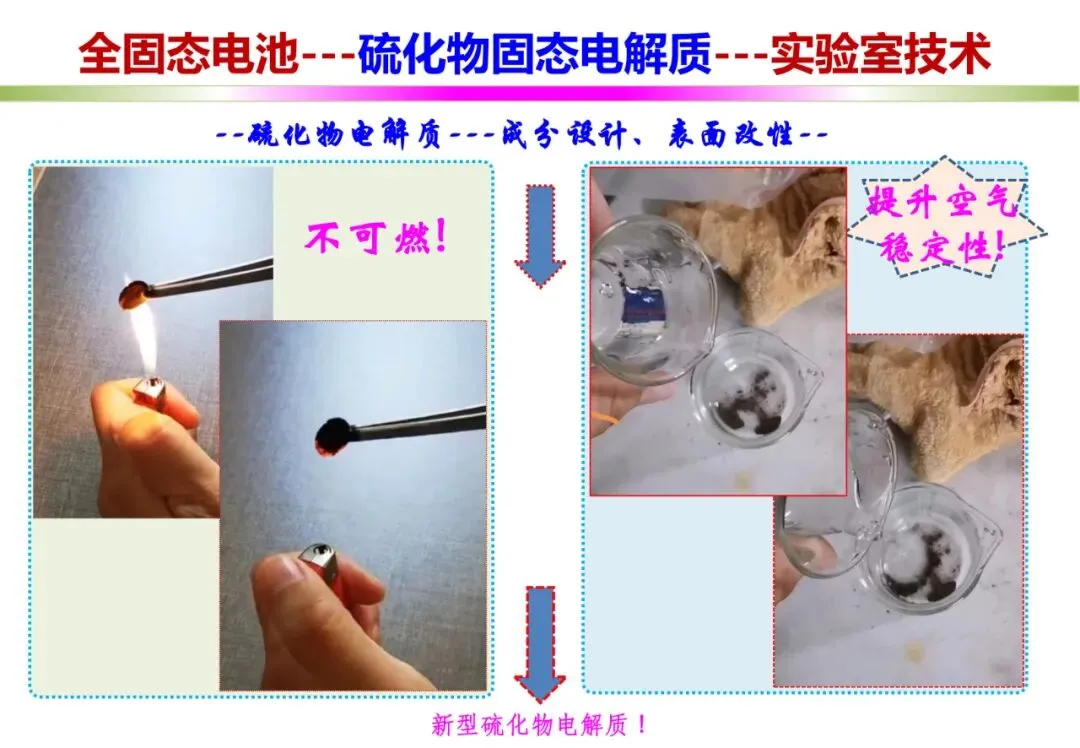 全固态电池---硫化物固态电解质---实验室技术

--硫化物电解质---成分设计、表面改性--

不可燃！

提升空气稳定性！

新型硫化物电解质！