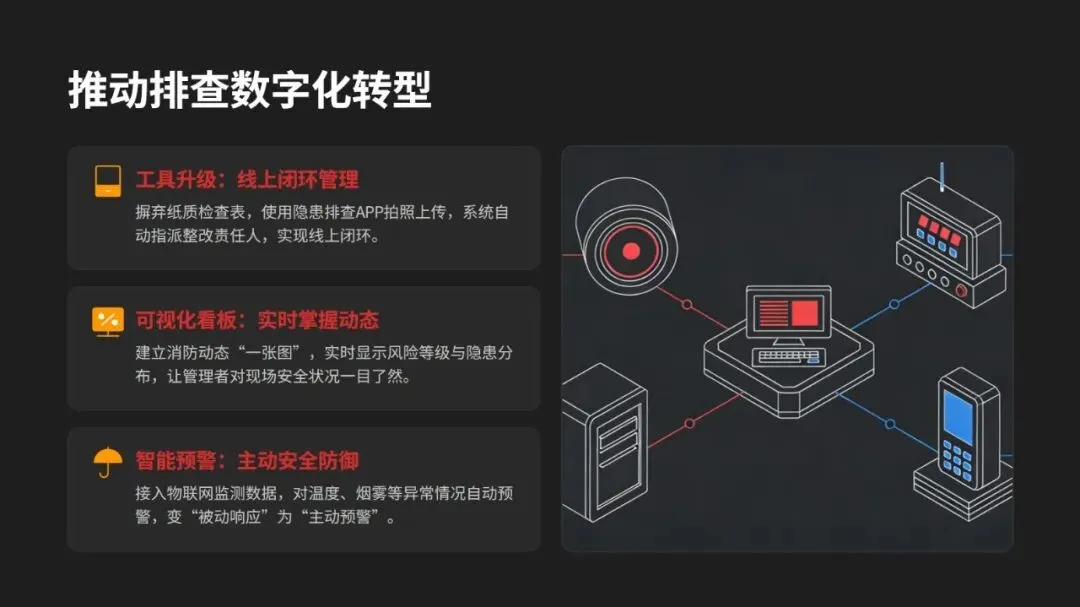 推动排查数字化转型

工具升级：线上闭环管理
摒弃纸质检查表，使用隐患排查APP拍照上传，系统自动指派整改责任人，实现线上闭环。

可视化看板：实时掌握动态
建立消防动态“一张图”，实时显示风险等级与隐患分布，让管理者对现场安全状况一目了然。

智能预警：主动安全防御
接入物联网监测数据，对温度、烟雾等异常情况自动预警，变“被动响应”为“主动预警”。