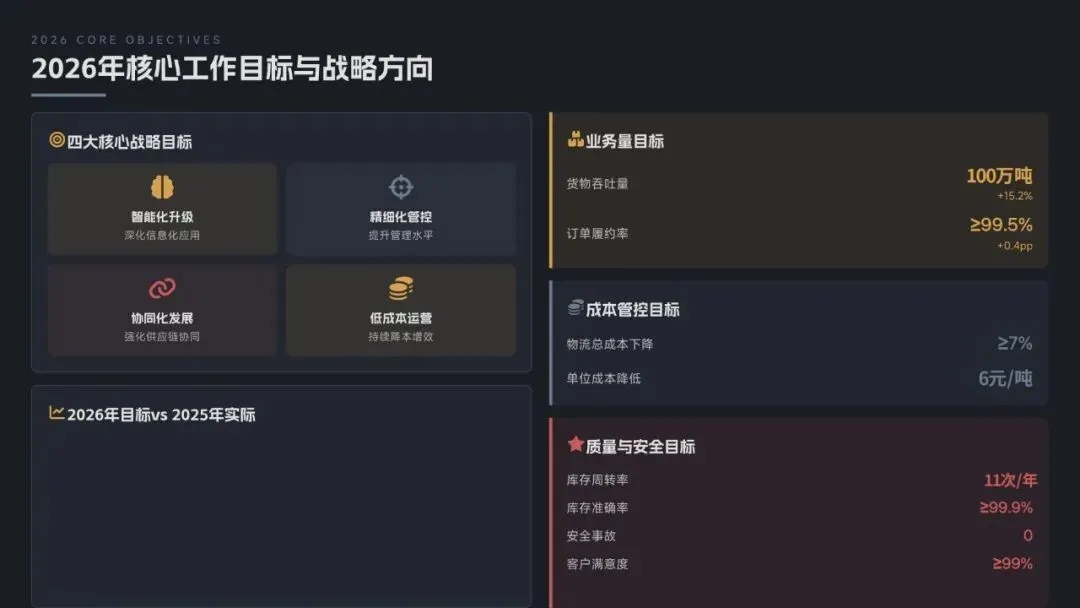 2026 CORE OBJECTIVES

2026年核心工作目标与战略方向

四大核心战略目标

智能化升级
深化信息化应用

精细化管控
提升管理水平

协同化发展
强化供应链协同

低成本运营
持续降本增效

2026年目标vs 2025年实际

业务量目标

货物吞吐量
100万吨
+15.2%

订单履约率
≥99.5%
+0.4pp

成本管控目标

物流总成本下降
≥7%

单位成本降低
6元/吨

质量与安全目标

库存周转率
11次/年

库存准确率
≥99.9%

安全事故
0

客户满意度
≥99%