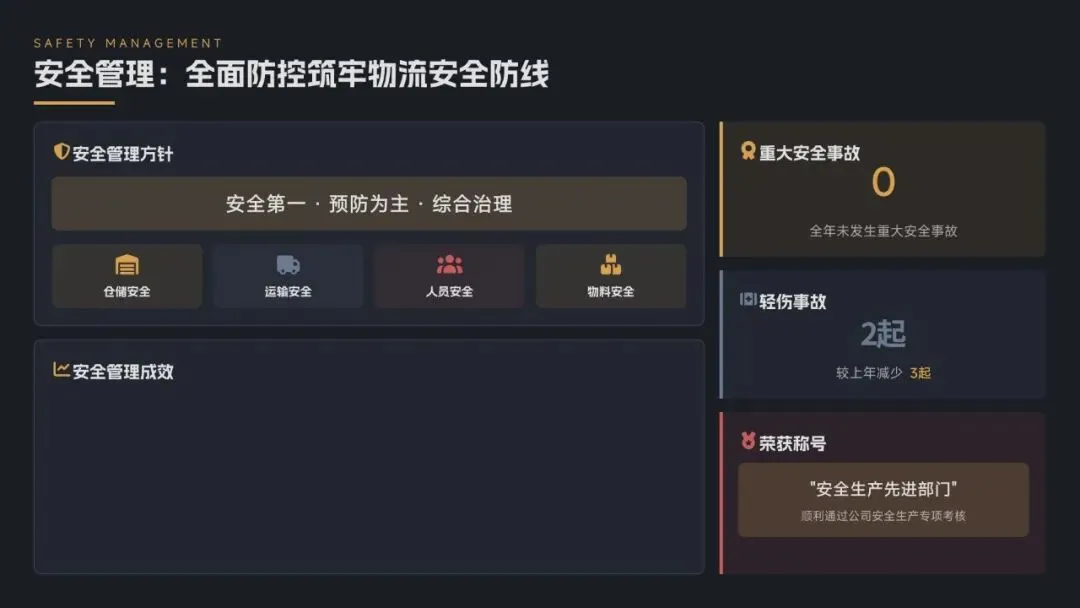 SAFETY MANAGEMENT

安全管理：全面防控筑牢物流安全防线

安全管理方针

安全第一 · 预防为主 · 综合治理

仓储安全 运输安全 人员安全 物料安全

安全管理成效

重大安全事故

0

全年未发生重大安全事故

轻伤事故

2起

较上年减少 3起

荣获称号

“安全生产先进部门”

顺利通过公司安全生产专项考核