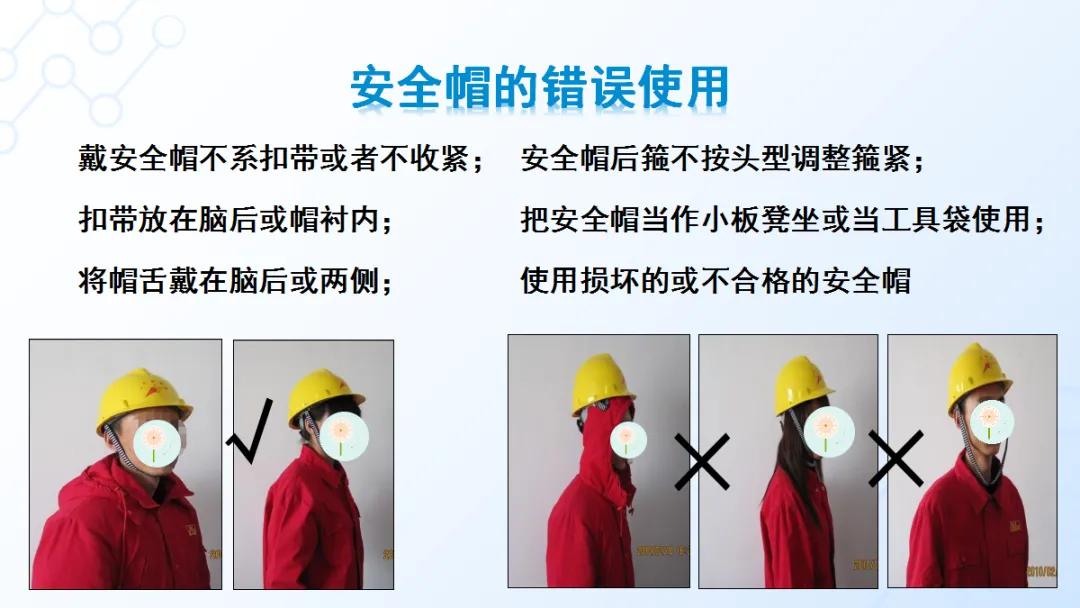 安全帽的错误使用

戴安全帽不系扣带或者不收紧；

扣带放在脑后或帽衬内；

将帽舌戴在脑后或两侧；

安全帽后箍不按头型调整箍紧；

把安全帽当作小板凳坐或当工具袋使用；

使用损坏的或不合格的安全帽

√

×

×