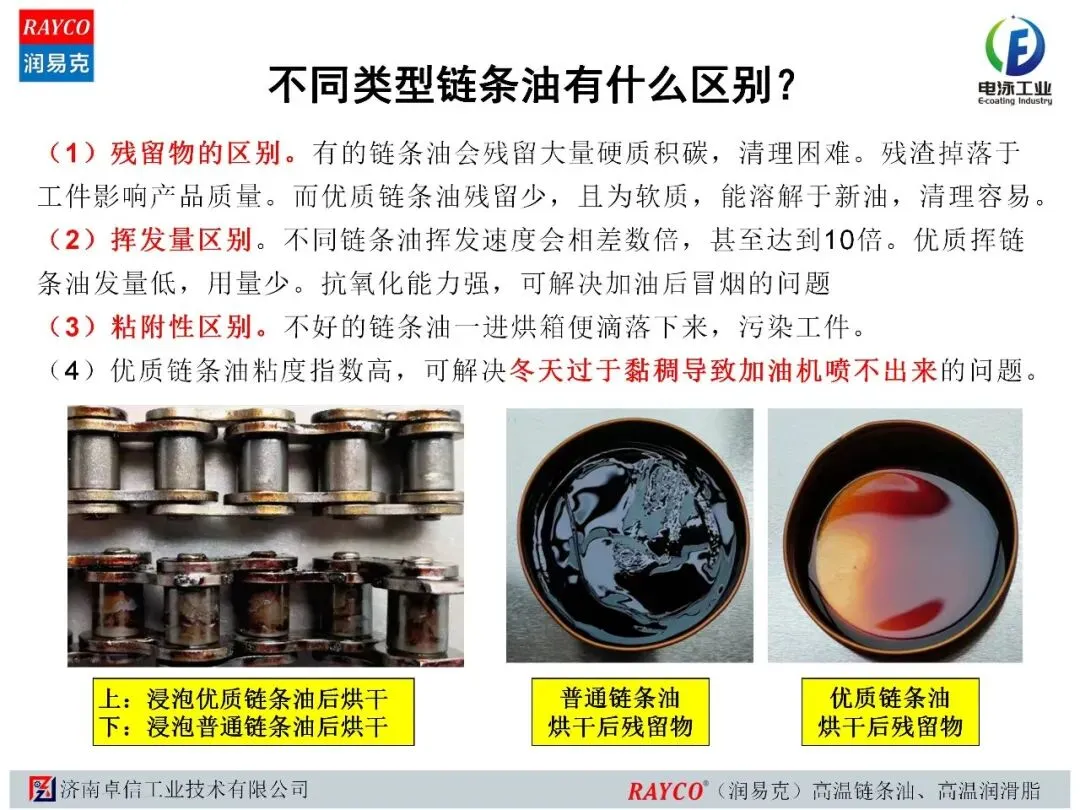 RAYCO
润易克

电泳工业
E-coating Industry

不同类型链条油有什么区别？

（1）残留物的区别。有的链条油会残留大量硬质积碳，清理困难。残渣掉落于工件影响产品质量。而优质链条油残留少，且为软质，能溶解于新油，清理容易。

（2）挥发量区别。不同链条油挥发速度会相差数倍，甚至达到10倍。优质挥链条油发量低，用量少。抗氧化能力强，可解决加油后冒烟的问题

（3）粘附性区别。不好的链条油一进烘箱便滴落下来，污染工件。

（4）优质链条油粘度指数高，可解决冬天过于黏稠导致加油机喷不出来的问题。

上：浸泡优质链条油后烘干
下：浸泡普通链条油后烘干

普通链条油
烘干后残留物

优质链条油
烘干后残留物

济南卓信工业技术有限公司

RAYCO®（润易克）高温链条油、高温润滑脂