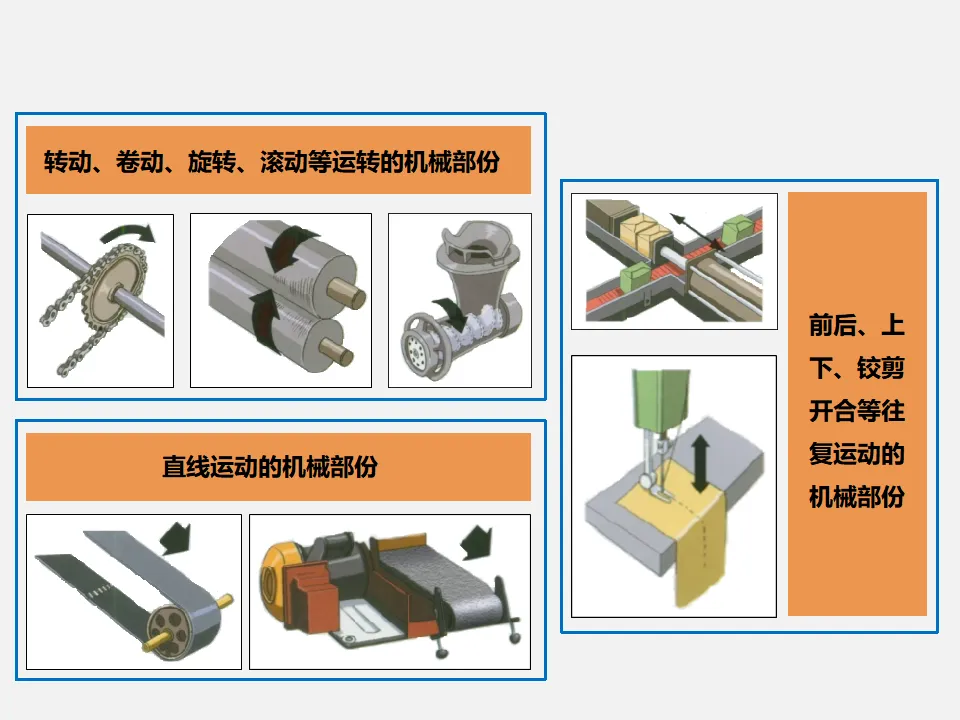 转动、卷动、旋转、滚动等运转的机械部份

直线运动的机械部份

前后、上下、铰剪开合等往复运动的机械部份