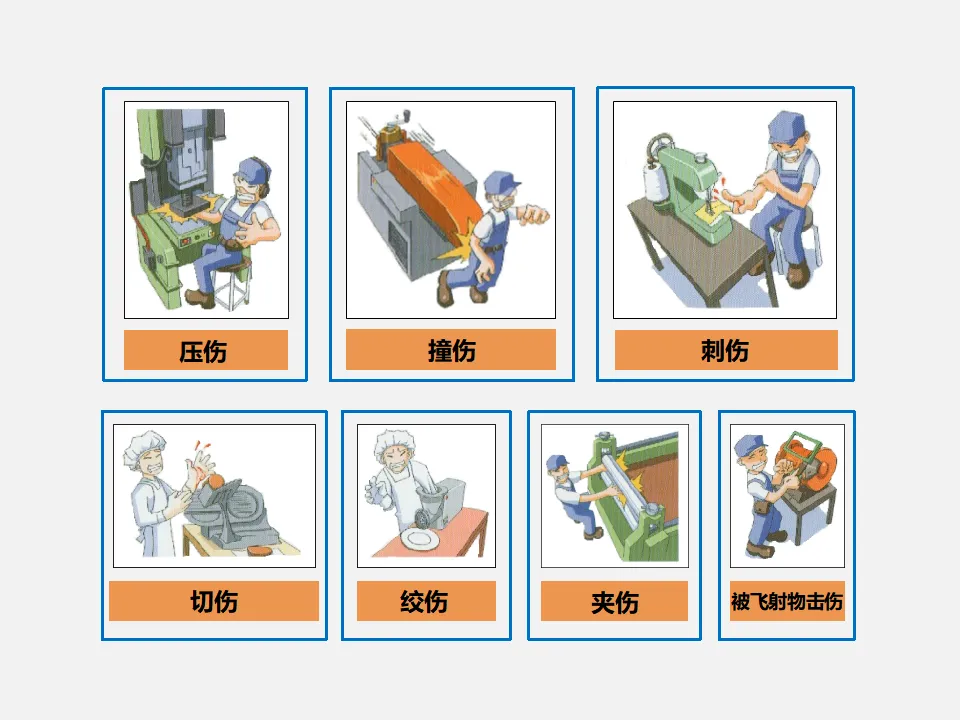 压伤

撞伤

刺伤

切伤

绞伤

夹伤

被飞射物击伤