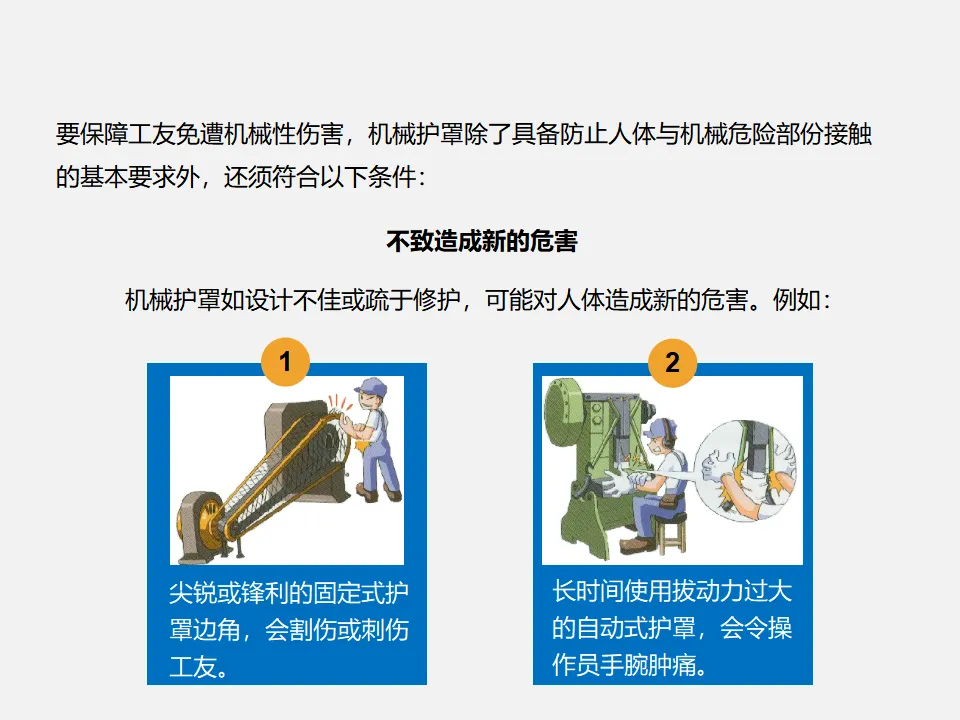 要保障工友免遭机械性伤害，机械护罩除了具备防止人体与机械危险部份接触的基本要求外，还须符合以下条件：

不致造成新的危害

机械护罩如设计不佳或疏于修护，可能对人体造成新的危害。例如：

1

尖锐或锋利的固定式护罩边角，会割伤或刺伤工友。

2

长时间使用拔动力过大的自动式护罩，会令操作员手腕肿痛。