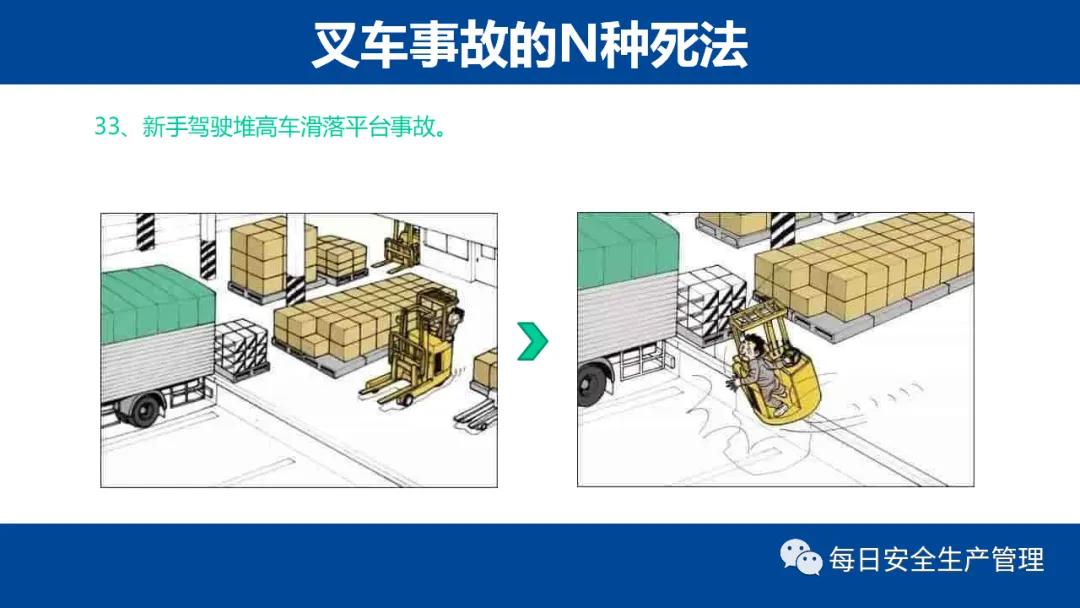 叉车事故的N种死法

33、新手驾驶堆高车滑落平台事故。

每日安全生产管理