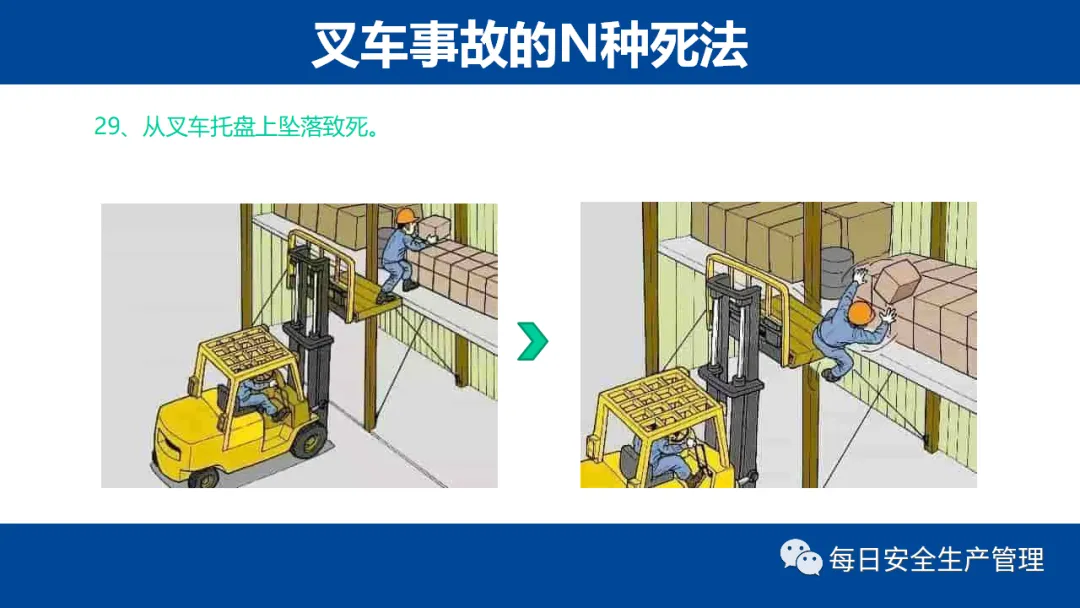 叉车事故的N种死法

29、从叉车托盘上坠落致死。

每日安全生产管理