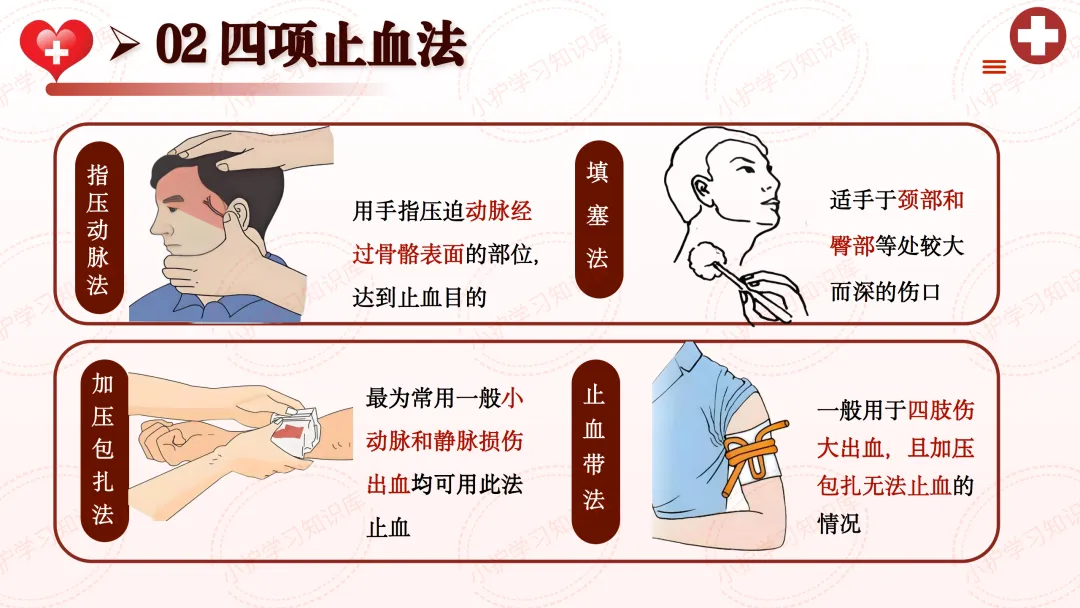 ➢ 02 四项止血法

小护学习知识库

指压动脉法

用手指压迫动脉经过骨骼表面的部位，达到止血目的

填塞法

适手于颈部和臀部等处较大而深的伤口

加压包扎法

最为常用一般小动脉和静脉损伤出血均可用此法止血

止血带法

一般用于四肢伤大出血，且加压包扎无法止血的情况