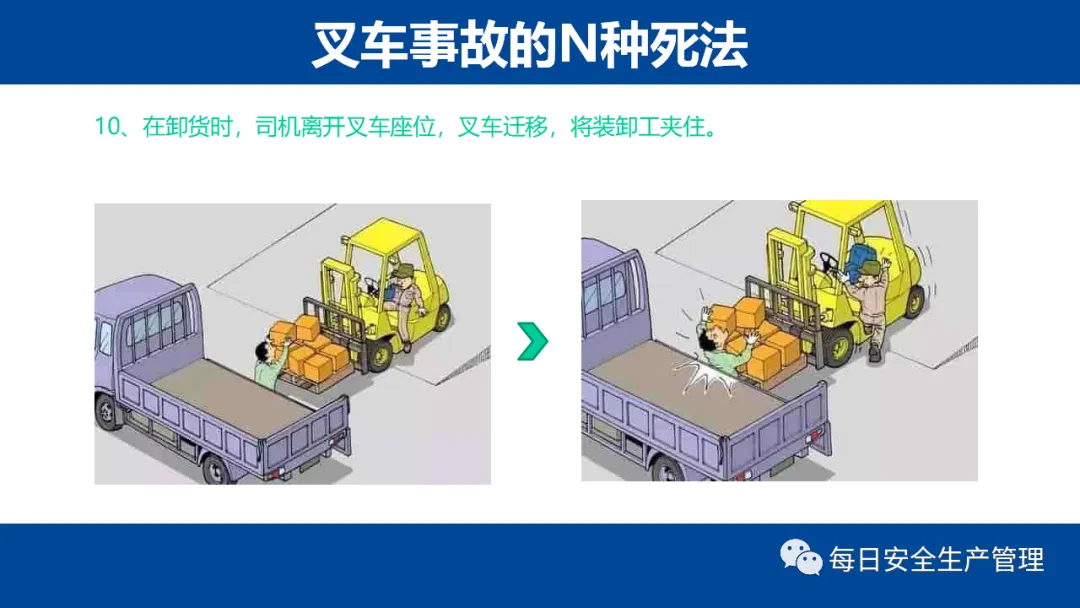 叉车事故的N种死法

10、在卸货时，司机离开叉车座位，叉车迁移，将装卸工夹住。

每日安全生产管理