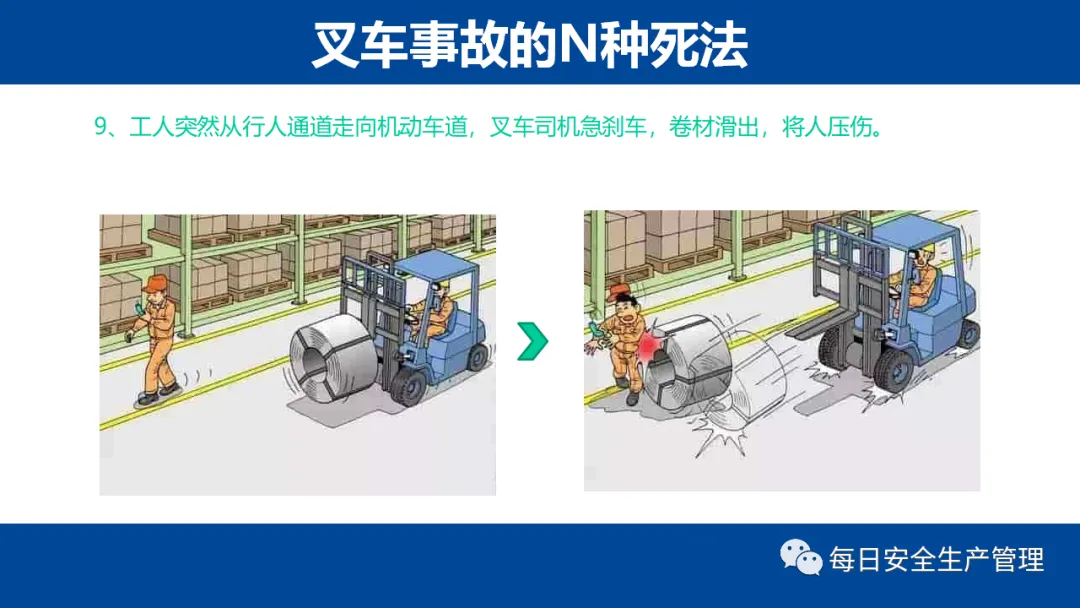 叉车事故的N种死法

9、工人突然从行人通道走向机动车道，叉车司机急刹车，卷材滑出，将人压伤。

每日安全生产管理