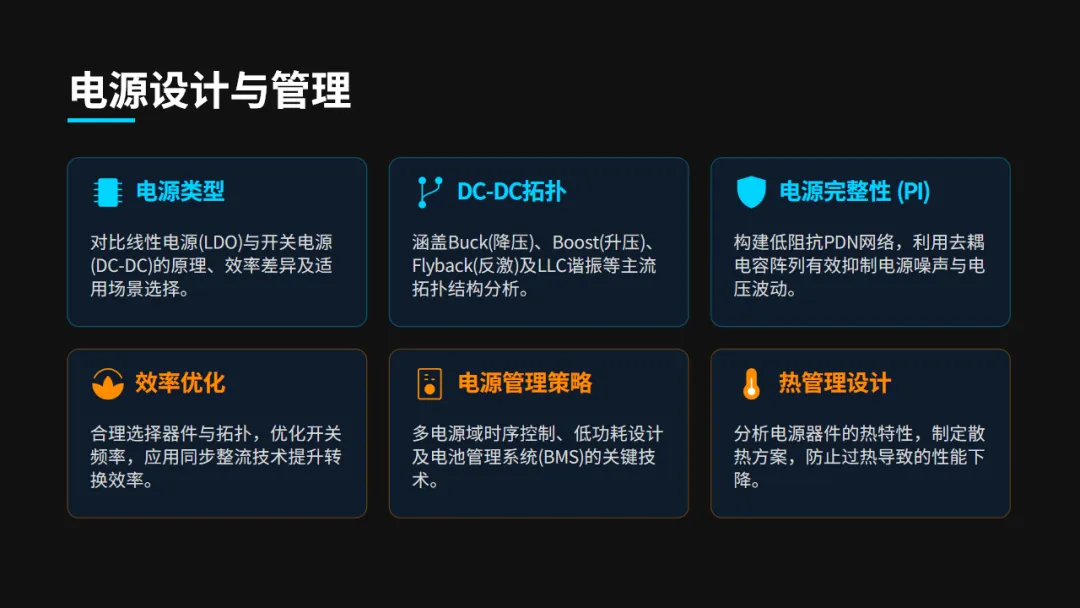 电源设计与管理

电源类型

对比线性电源(LDO)与开关电源(DC-DC)的原理、效率差异及适用场景选择。

DC-DC拓扑

涵盖Buck(降压)、Boost(升压)、Flyback(反激)及LLC谐振等主流拓扑结构分析。

电源完整性 (PI)

构建低阻抗PDN网络，利用去耦电容阵列有效抑制电源噪声与电压波动。

效率优化

合理选择器件与拓扑，优化开关频率，应用同步整流技术提升转换效率。

电源管理策略

多电源域时序控制、低功耗设计及电池管理系统(BMS)的关键技术。

热管理设计

分析电源器件的热特性，制定散热方案，防止过热导致的性能下降。