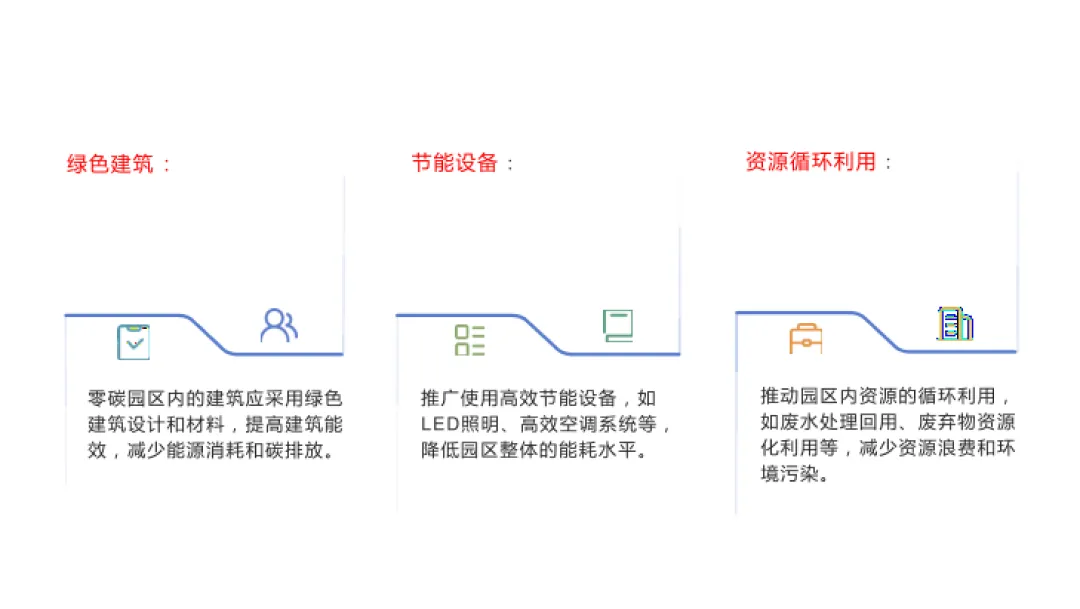 绿色建筑：

零碳园区内的建筑应采用绿色建筑设计和材料，提高建筑能效，减少能源消耗和碳排放。

节能设备：

推广使用高效节能设备，如LED照明、高效空调系统等，降低园区整体的能耗水平。

资源循环利用：

推动园区内资源的循环利用，如废水处理回用、废弃物资源化利用等，减少资源浪费和环境污染。