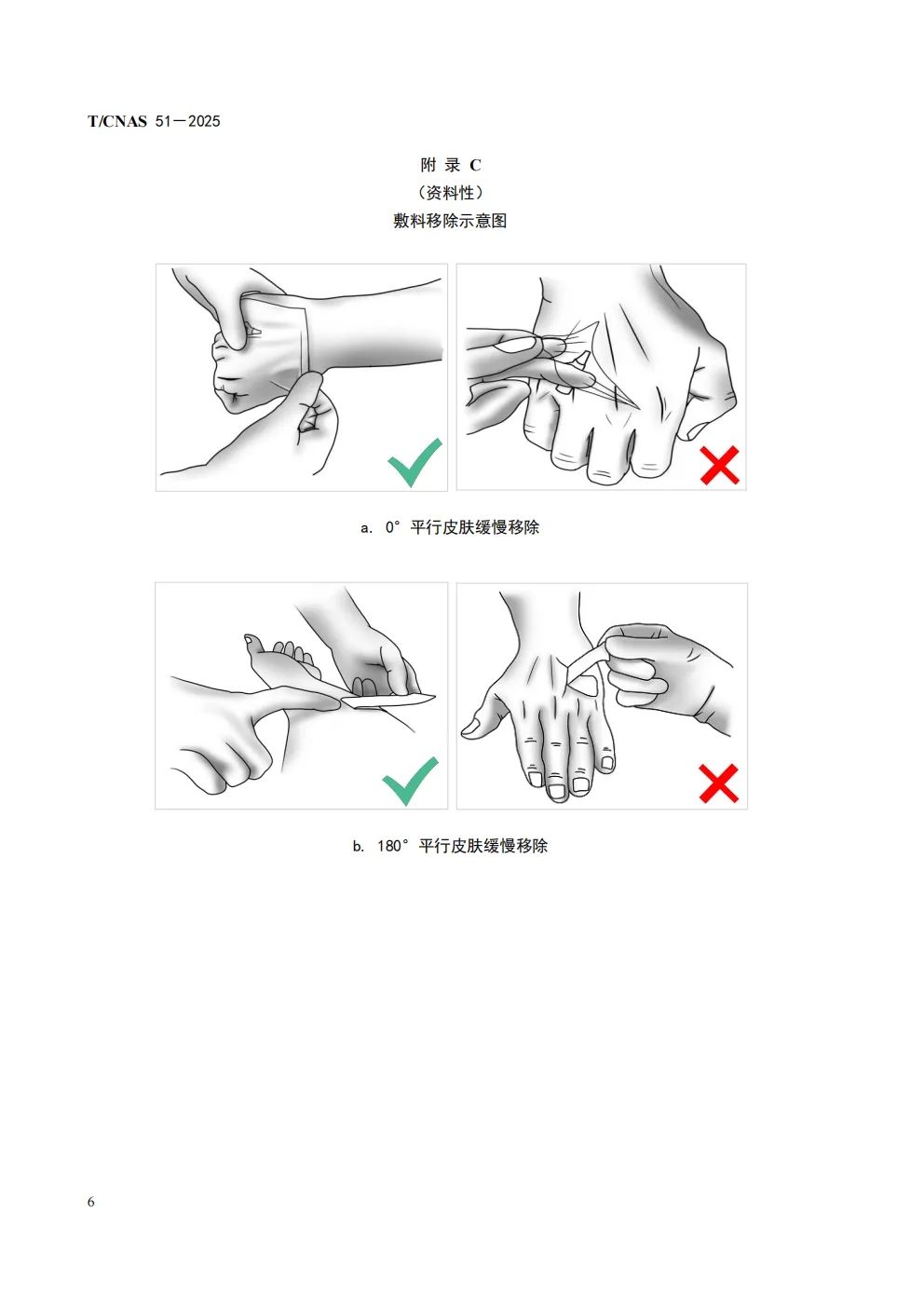 T/CNAS 51—2025

附 录 C
（资料性）
敷料移除示意图

a. 0° 平行皮肤缓慢移除

b. 180° 平行皮肤缓慢移除

6