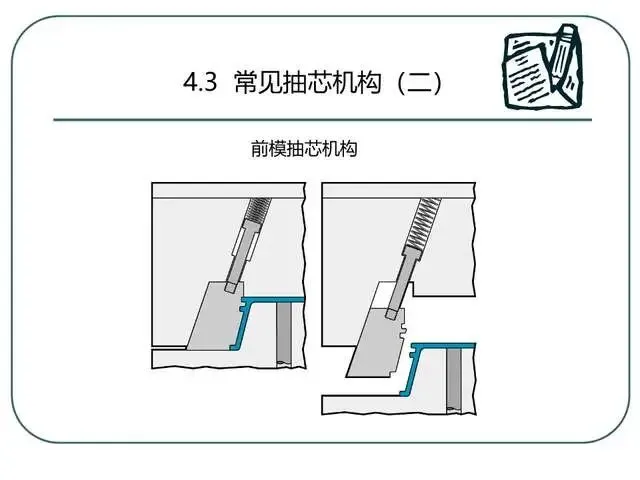 4.3 常见抽芯机构（二）

前模抽芯机构