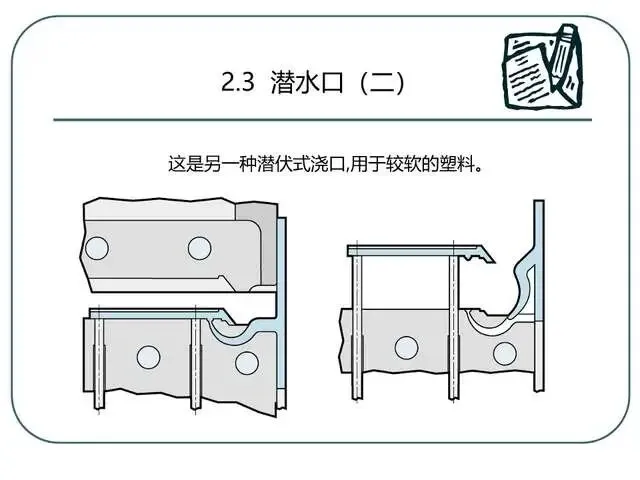 2.3 潜水口（二）

这是另一种潜伏式浇口,用于较软的塑料。