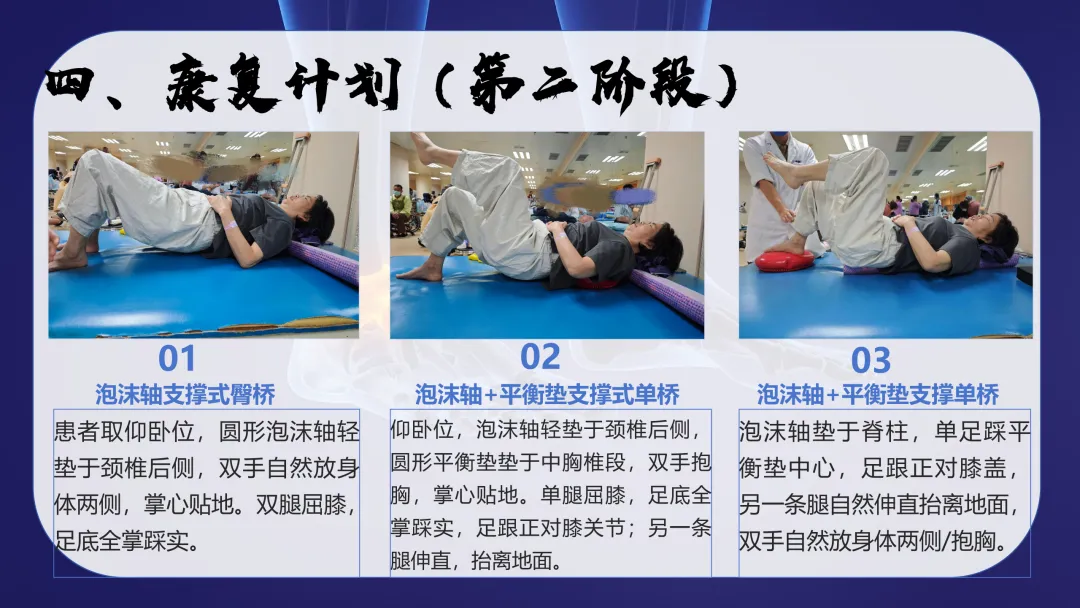 四、康复计划（第二阶段）

01
泡沫轴支撑式臀桥
患者取仰卧位，圆形泡沫轴轻垫于颈椎后侧，双手自然放身体两侧，掌心贴地。双腿屈膝，足底全掌踩实。

02
泡沫轴+平衡垫支撑式单桥
仰卧位，泡沫轴轻垫于颈椎后侧，圆形平衡垫垫于中胸椎段，双手抱胸，掌心贴地。单腿屈膝，足底全掌踩实，足跟正对膝关节；另一条腿伸直，抬离地面。

03
泡沫轴+平衡垫支撑单桥
泡沫轴垫于脊柱，单足踩平衡垫中心，足跟正对膝盖，另一条腿自然伸直抬离地面，双手自然放身体两侧/抱胸。