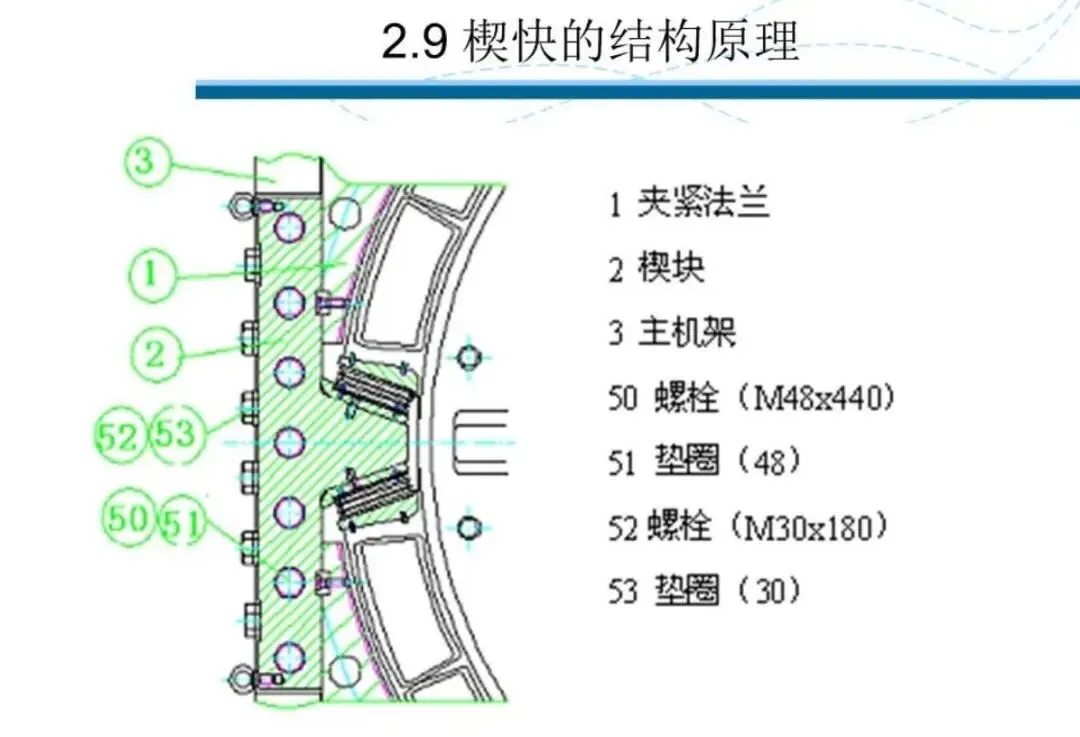 2.9 楔快的结构原理

3

1

2

52 53

50 51

1 夹紧法兰

2 楔块

3 主机架

50 螺栓（M48x440）

51 垫圈（48）

52 螺栓（M30x180）

53 垫圈（30）