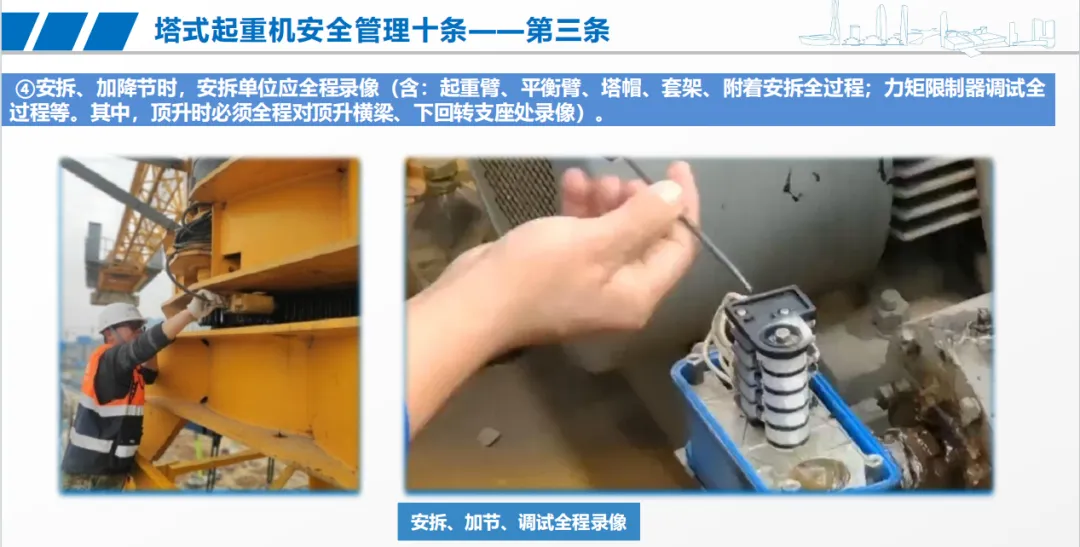 塔式起重机安全管理十条——第三条

④安拆、加降节时，安拆单位应全程录像（含：起重臂、平衡臂、塔帽、套架、附着安拆全过程；力矩限制器调试全过程等。其中，顶升时必须全程对顶升横梁、下回转支座处录像）。

安拆、加节、调试全程录像