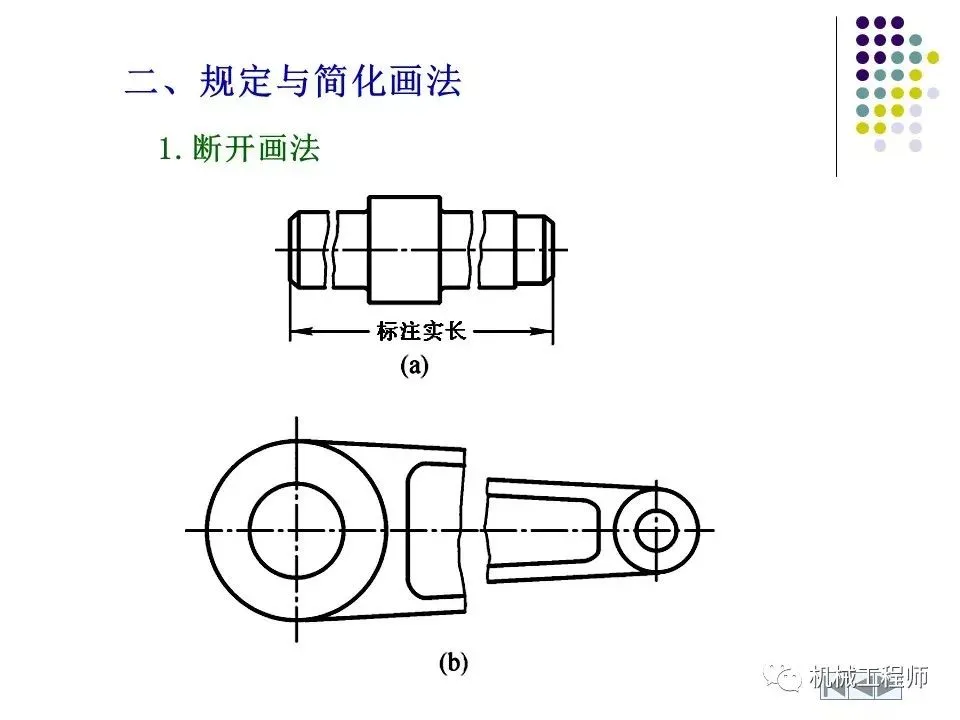 二、规定与简化画法

1. 断开画法

标注实长

(a)

(b)

机械工程师