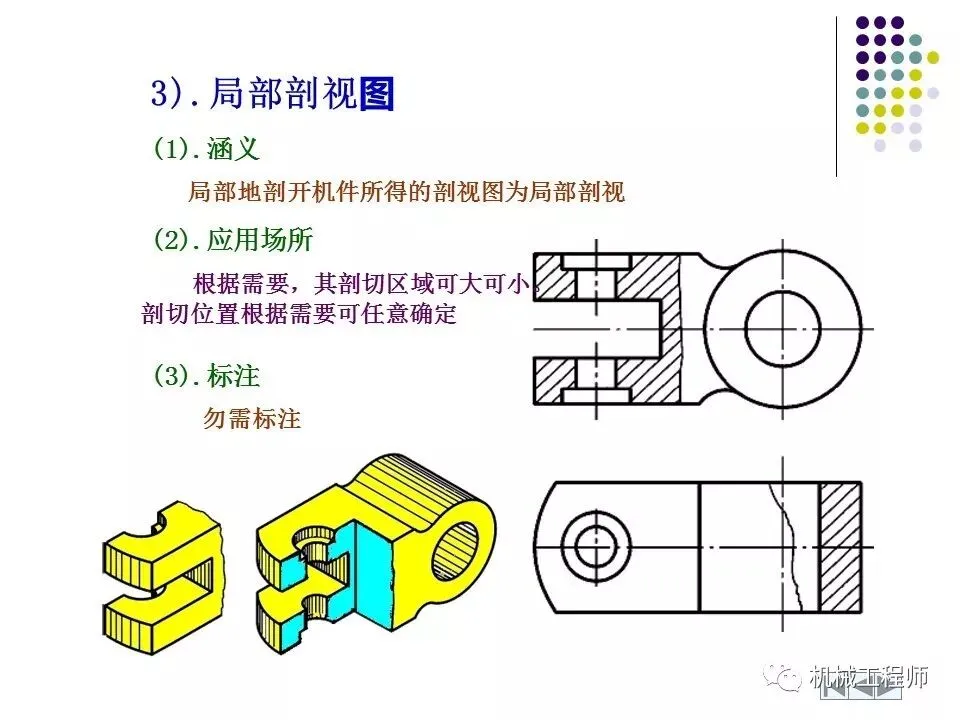 3).局部剖视图

(1).涵义

局部地剖开机件所得的剖视图为局部剖视

(2).应用场所

根据需要，其剖切区域可大可小，剖切位置根据需要可任意确定

(3).标注

勿需标注

机械工程师