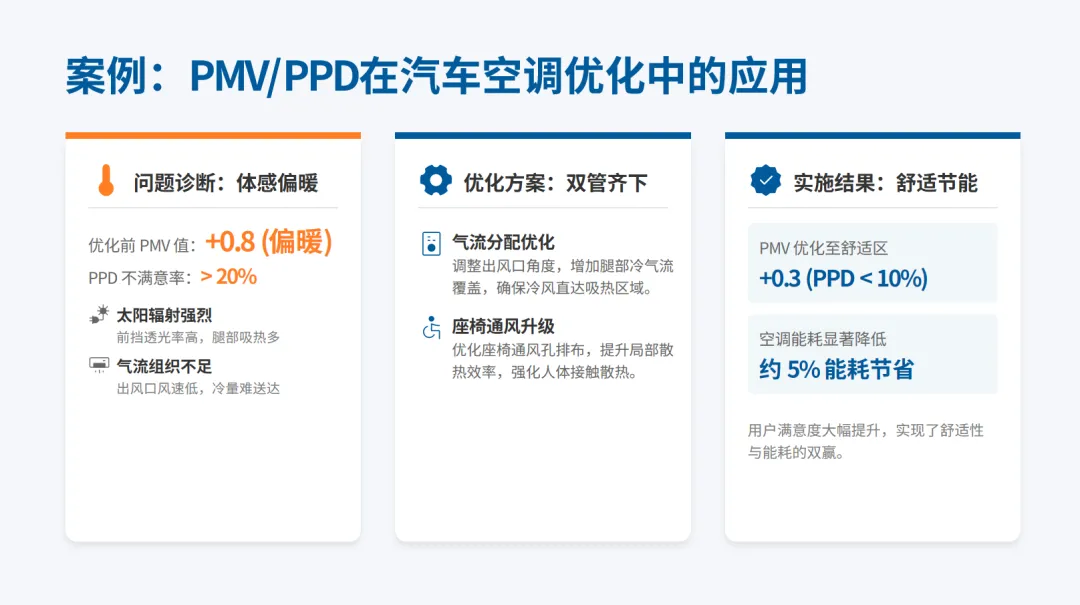 案例：PMV/PPD在汽车空调优化中的应用

问题诊断：体感偏暖

优化前PMV值：+0.8 (偏暖)

PPD不满意率：> 20%

太阳辐射强烈
前挡透光率高，腿部吸热多

气流组织不足
出风口风速低，冷量难送达

优化方案：双管齐下

气流分配优化
调整出风口角度，增加腿部冷气流覆盖，确保冷风直达吸热区域。

座椅通风升级
优化座椅通风孔排布，提升局部散热效率，强化人体接触散热。

实施结果：舒适节能

PMV优化至舒适区
+0.3 (PPD < 10%)

空调能耗显著降低
约5%能耗节省

用户满意度大幅提升，实现了舒适性与能耗的双赢。