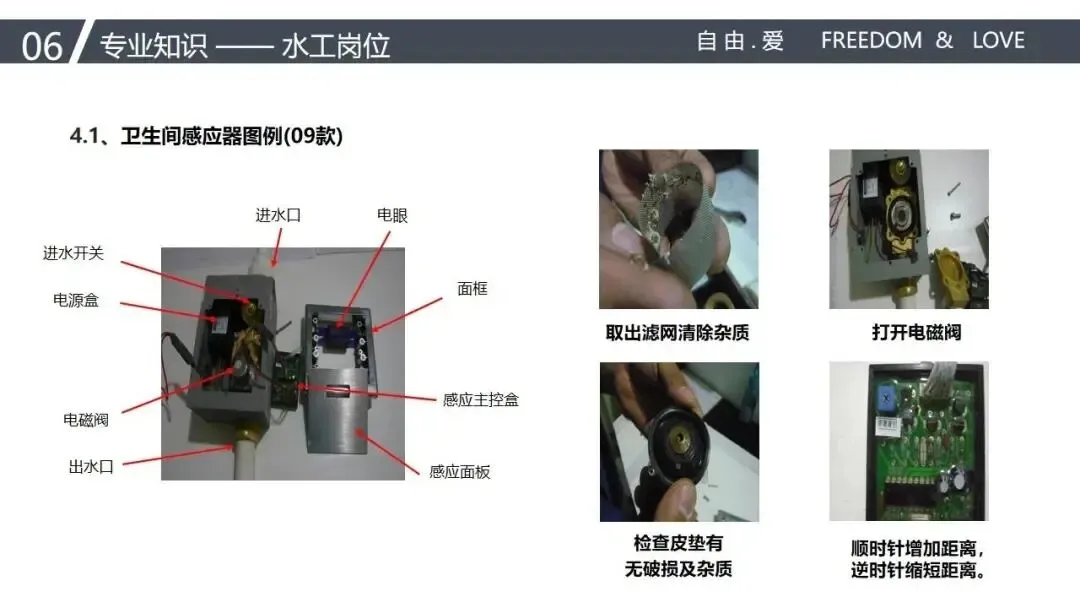 06 专业知识 —— 水工岗位

自由.爱 FREEDOM & LOVE

4.1、卫生间感应器图例(09款)

进水口

电眼

进水开关

电源盒

面框

电磁阀

感应主控盒

出水口

感应面板

取出滤网清除杂质

打开电磁阀

检查皮垫有无破损及杂质

顺时针增加距离，逆时针缩短距离。