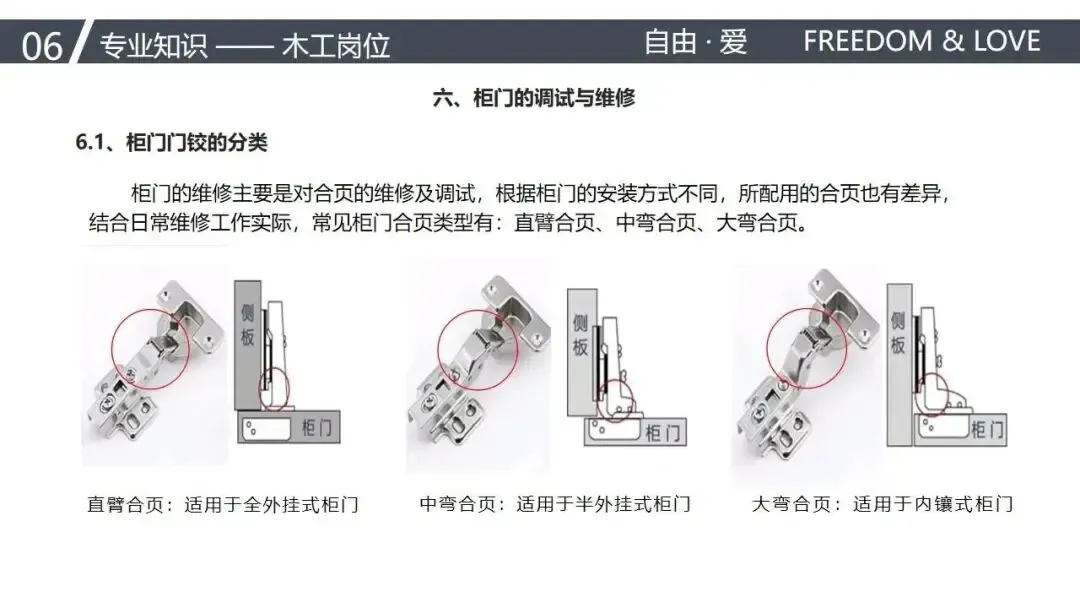 06 专业知识 —— 木工岗位 自由 · 爱 FREEDOM & LOVE

六、柜门的调试与维修

6.1、柜门门铰的分类

柜门的维修主要是对合页的维修及调试，根据柜门的安装方式不同，所配用的合页也有差异，结合日常维修工作实际，常见柜门合页类型有：直臂合页、中弯合页、大弯合页。

侧板

柜门

直臂合页：适用于全外挂式柜门

侧板

柜门

中弯合页：适用于半外挂式柜门

侧板

柜门

大弯合页：适用于内镶式柜门