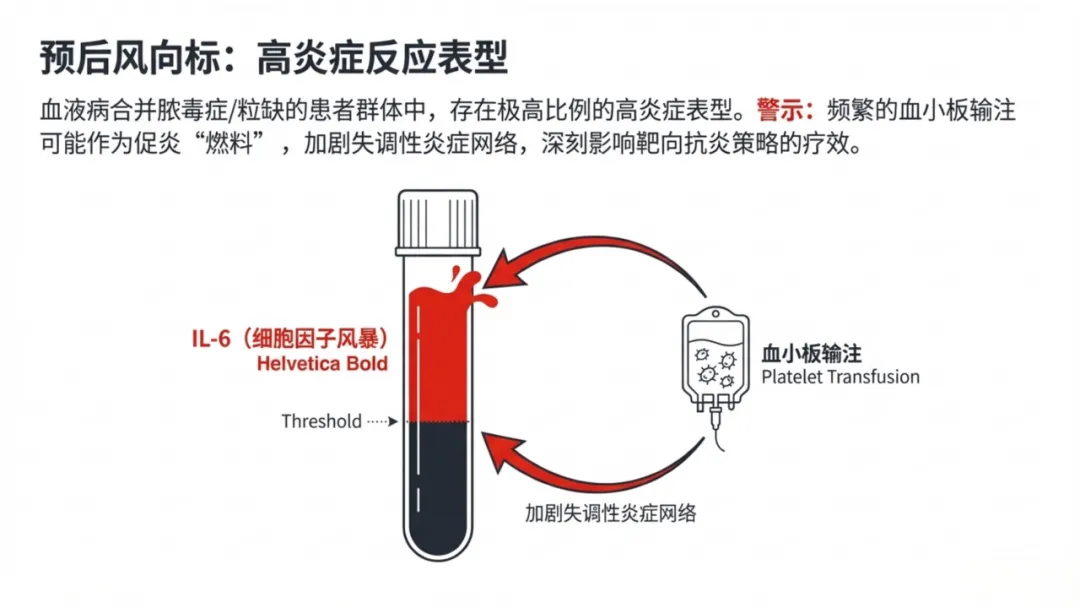 预后风向标：高炎症反应表型

血液病合并脓毒症/粒缺的患者群体中，存在极高比例的高炎症表型。警示：频繁的血小板输注可能作为促炎“燃料”，加剧失调性炎症网络，深刻影响靶向抗炎策略的疗效。

IL-6（细胞因子风暴）
Helvetica Bold

Threshold

血小板输注
Platelet Transfusion

加剧失调性炎症网络