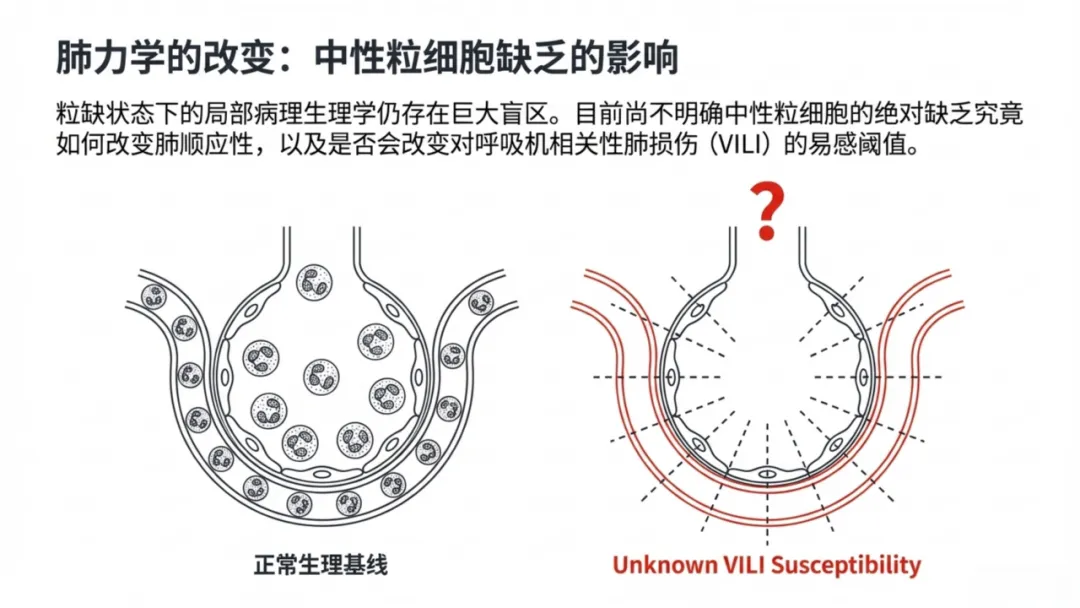 肺力学的改变：中性粒细胞缺乏的影响

粒缺状态下的局部病理生理学仍存在巨大盲区。目前尚不明确中性粒细胞的绝对缺乏究竟如何改变肺顺应性，以及是否会改变对呼吸机相关性肺损伤（VILI）的易感阈值。

?

正常生理基线

Unknown VILI Susceptibility