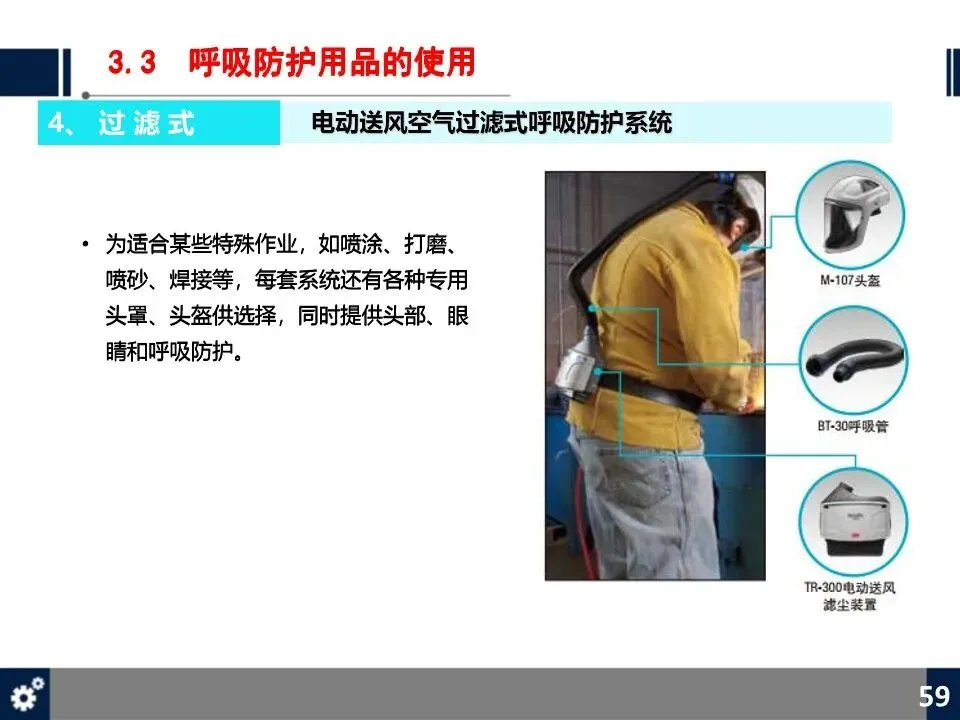 3.3 呼吸防护用品的使用

4、过滤式

电动送风空气过滤式呼吸防护系统

• 为适合某些特殊作业，如喷涂、打磨、喷砂、焊接等，每套系统还有各种专用头罩、头盔供选择，同时提供头部、眼睛和呼吸防护。

M-107头盔

BT-30呼吸管

TR-300电动送风滤尘装置

59