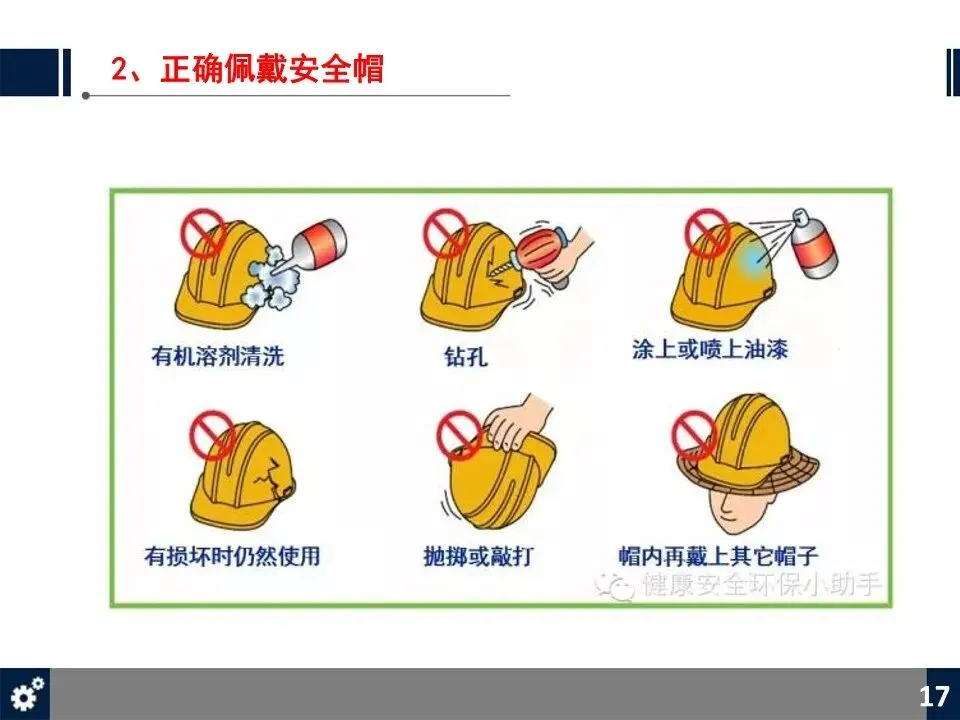 2、正确佩戴安全帽

有机溶剂清洗

钻孔

涂上或喷上油漆

有损坏时仍然使用

抛掷或敲打

帽内再戴上其它帽子

健康安全环保小助手

17