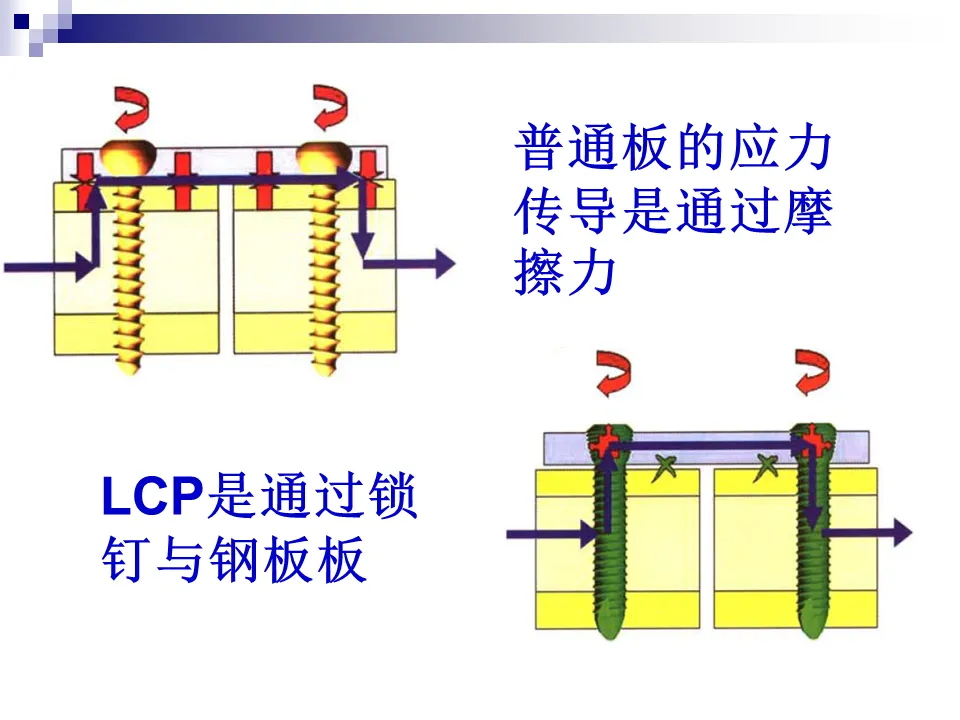 普通板的应力传导是通过摩擦力

LCP是通过锁钉与钢板板