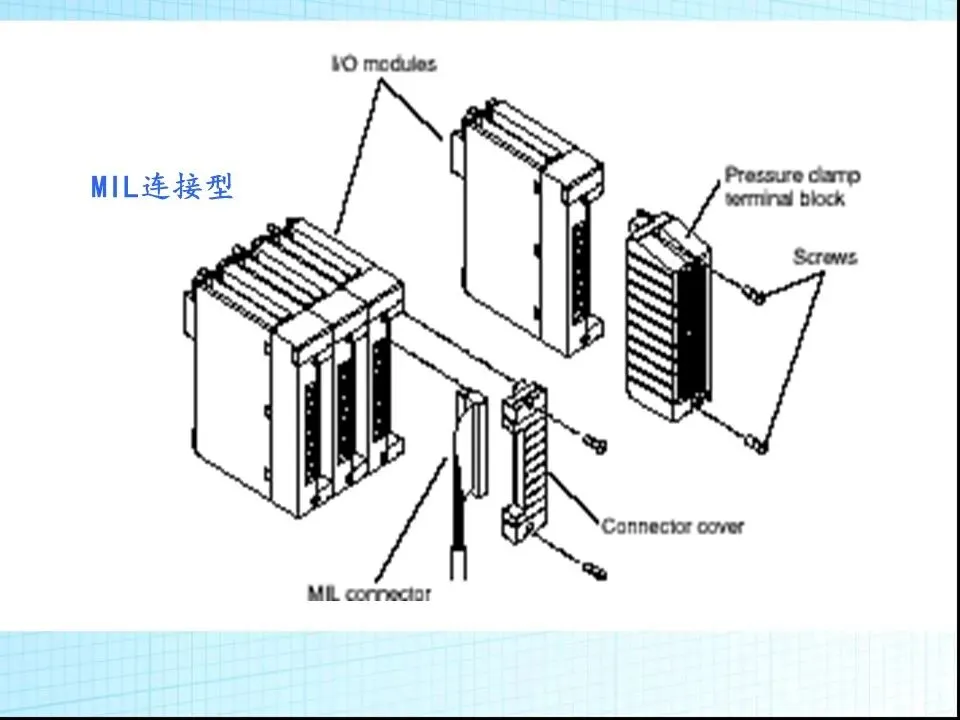 MIL连接型

I/O modules

Pressure clamp terminal block

Screws

Connector cover

MIL connector