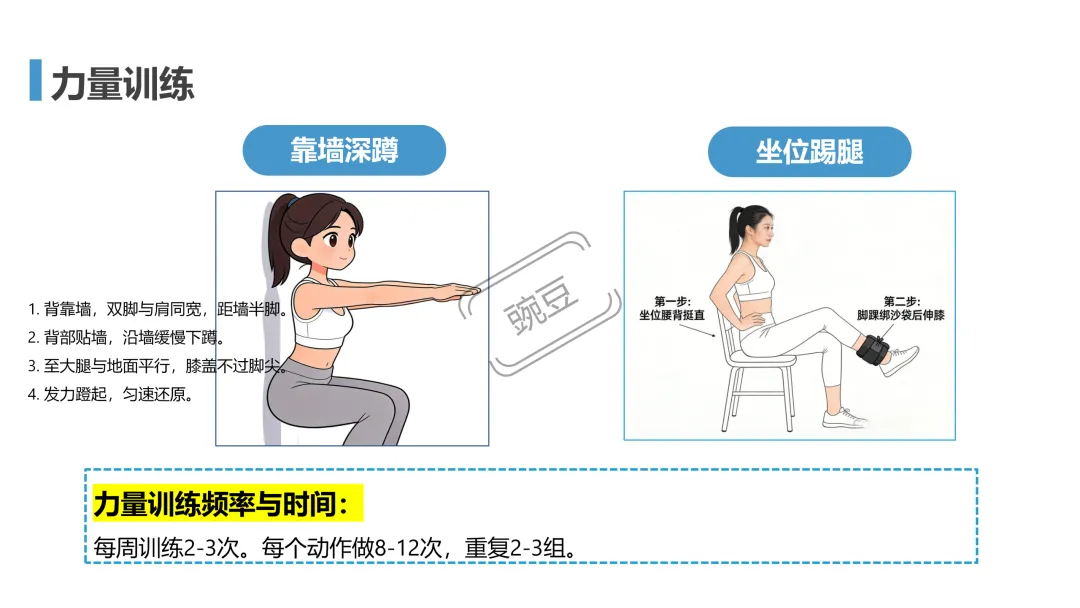 力量训练

靠墙深蹲

坐位踢腿

1. 背靠墙，双脚与肩同宽，距墙半脚。
2. 背部贴墙，沿墙缓慢下蹲。
3. 至大腿与地面平行，膝盖不过脚尖。
4. 发力蹬起，匀速还原。

豌豆

第一步：
坐位腰背挺直

第二步：
脚踝绑沙袋后伸膝

力量训练频率与时间：

每周训练2-3次。每个动作做8-12次，重复2-3组。