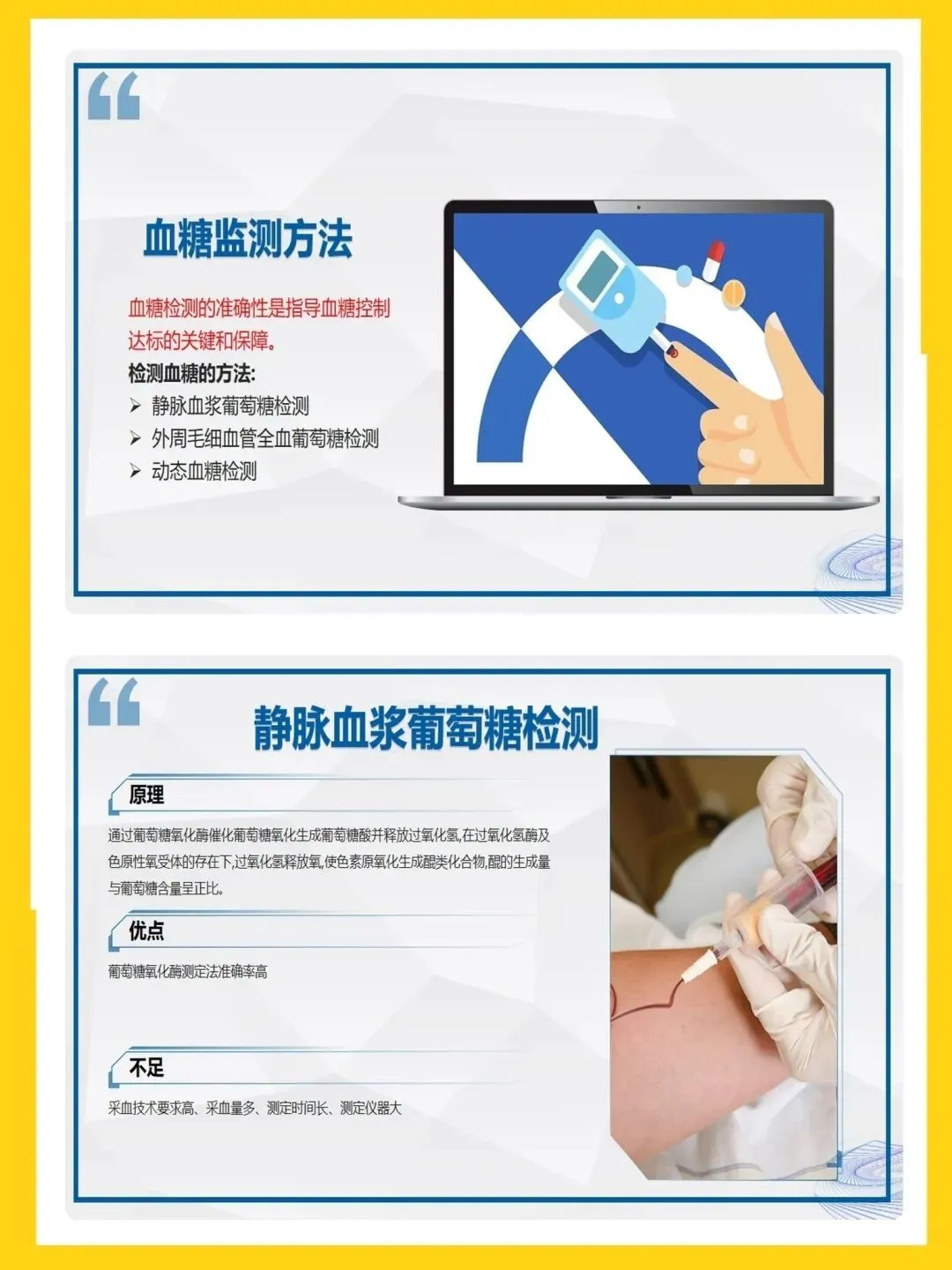 血糖监测方法

血糖检测的准确性是指导血糖控制达标的关键和保障。

检测血糖的方法:

➢ 静脉血浆葡萄糖检测
➢ 外周毛细血管全血葡萄糖检测
➢ 动态血糖检测

静脉血浆葡萄糖检测

原理

通过葡萄糖氧化酶催化葡萄糖氧化生成葡萄糖酸并释放过氧化氢,在过氧化氢酶及色原性氧受体的存在下,过氧化氢释放氧,使色素原氧化生成醌类化合物,醌的生成量与葡萄糖含量呈正比。

优点

葡萄糖氧化酶测定法准确率高

不足

采血技术要求高、采血量多、测定时间长、测定仪器大