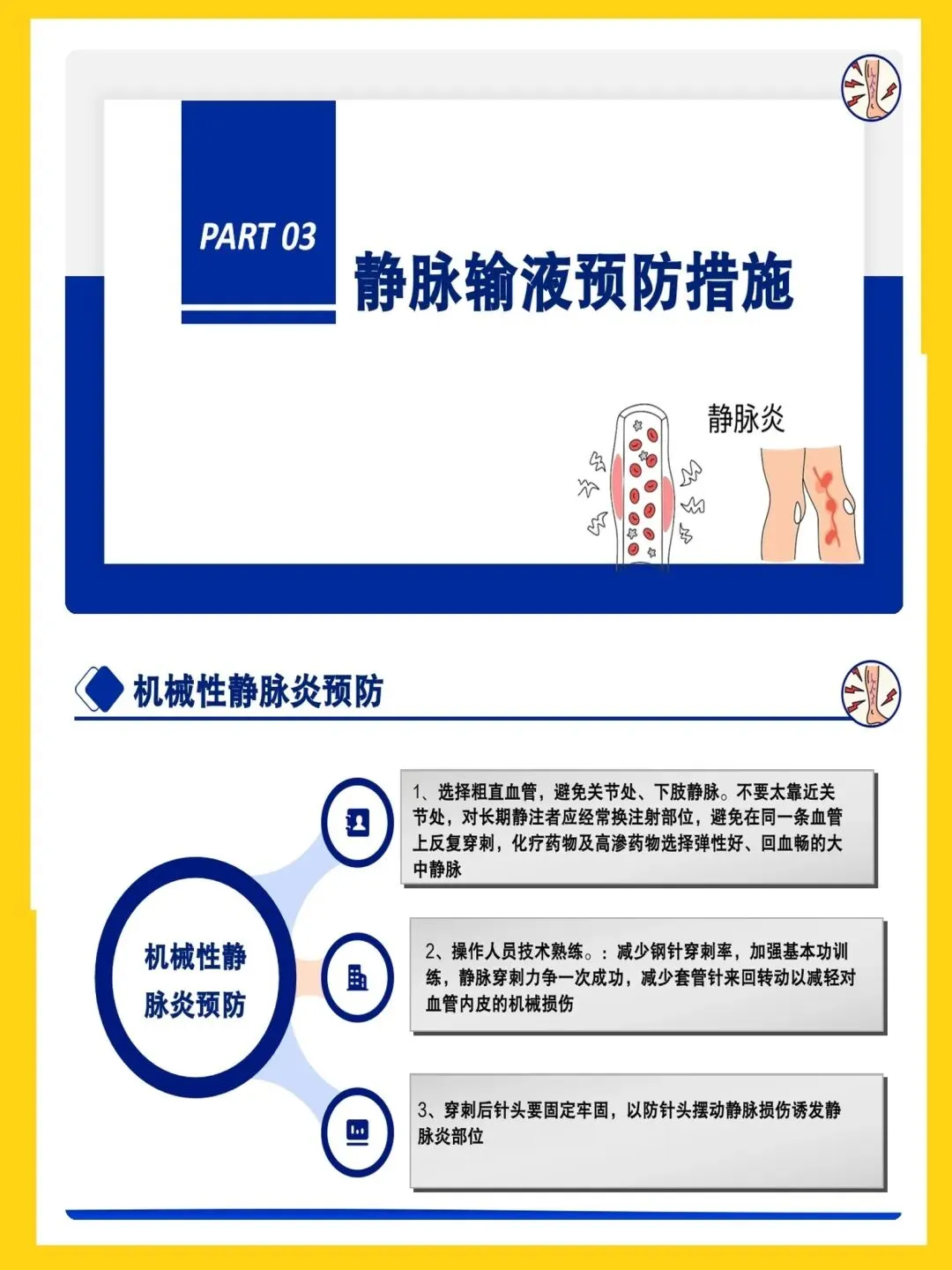 PART 03

静脉输液预防措施

静脉炎

机械性静脉炎预防

机械性静脉炎预防

1、选择粗直血管，避免关节处、下肢静脉。不要太靠近关节处，对长期静注者应经常换注射部位，避免在同一条血管上反复穿刺，化疗药物及高渗药物选择弹性好、回血畅的大中静脉

2、操作人员技术熟练。：减少钢针穿刺率，加强基本功训练，静脉穿刺力争一次成功，减少套管针来回转动以减轻对血管内皮的机械损伤

3、穿刺后针头要固定牢固，以防针头摆动静脉损伤诱发静脉炎部位