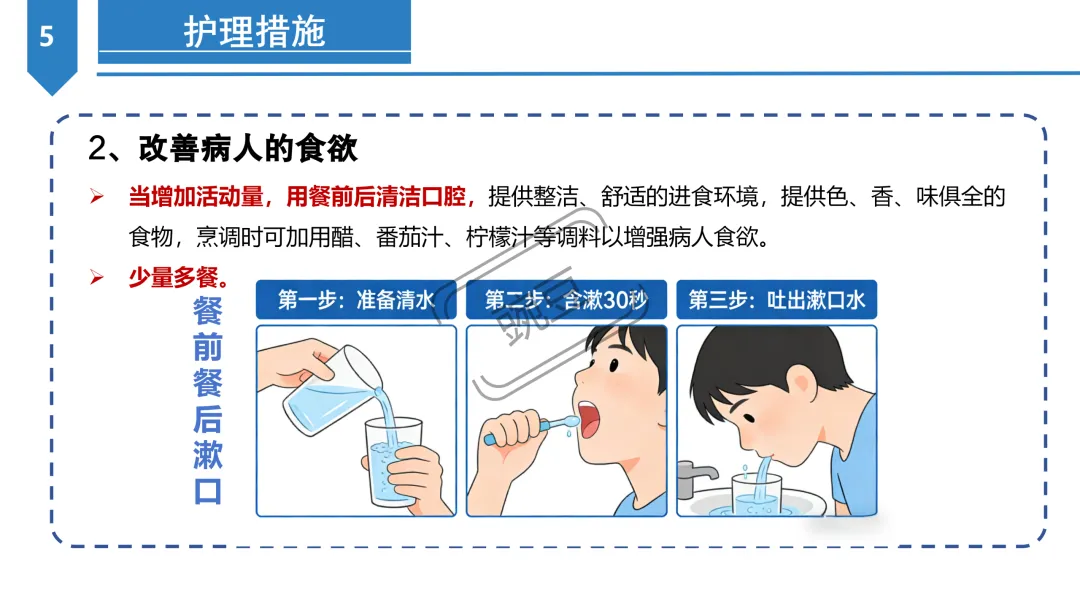 5

护理措施

2、改善病人的食欲

➢ 当增加活动量，用餐前后清洁口腔，提供整洁、舒适的进食环境，提供色、香、味俱全的食物，烹调时可加用醋、番茄汁、柠檬汁等调料以增强病人食欲。

➢ 少量多餐。

餐前餐后漱口

第一步：准备清水

第二步：含漱30秒

第三步：吐出漱口水