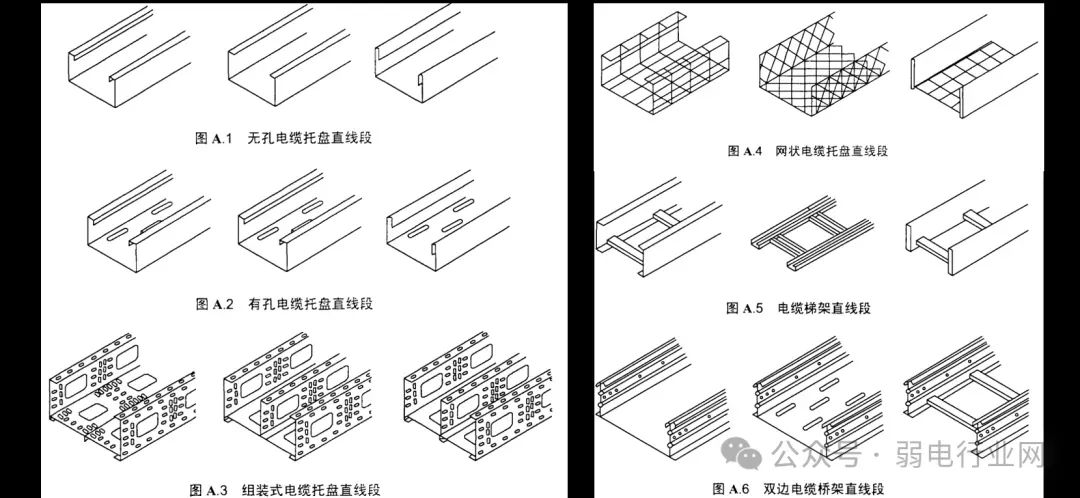 图 A.1 无孔电缆托盘直线段

图 A.2 有孔电缆托盘直线段

图 A.3 组装式电缆托盘直线段

图 A.4 网状电缆托盘直线段

图 A.5 电缆梯架直线段

图 A.6 双边电缆桥架直线段

公众号 · 弱电行业网