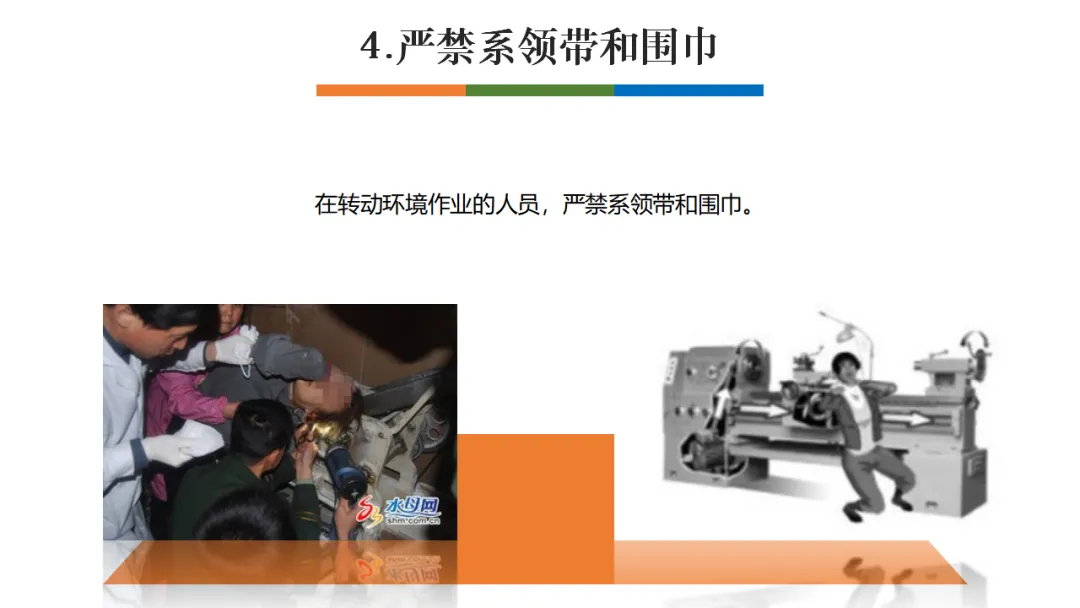 4.严禁系领带和围巾

在转动环境作业的人员，严禁系领带和围巾。

水母网
shm.com.cn