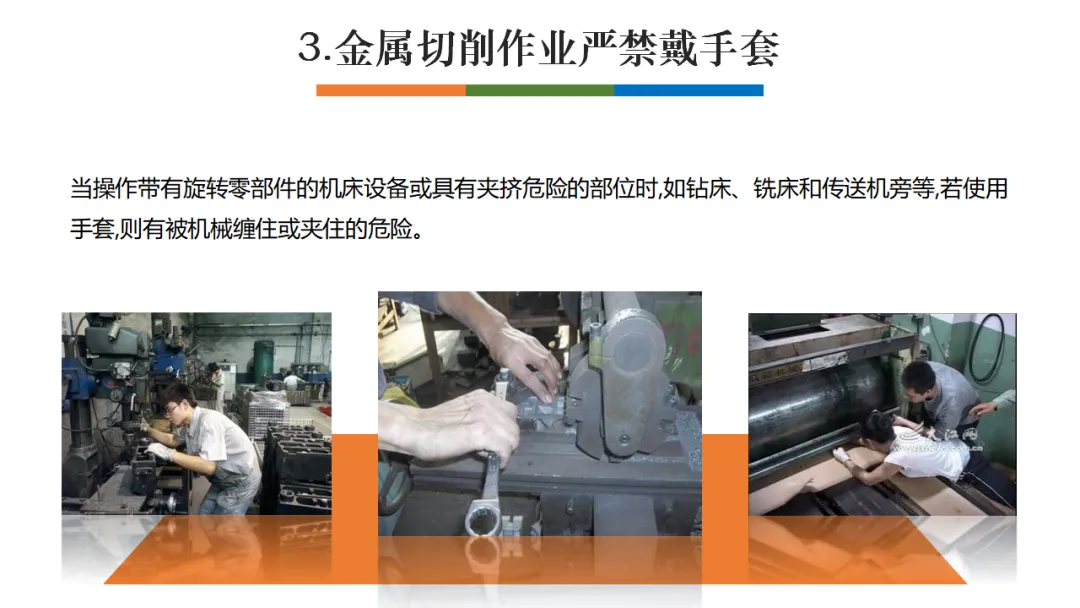 3.金属切削作业严禁戴手套

当操作带有旋转零部件的机床设备或具有夹挤危险的部位时,如钻床、铣床和传送机旁等,若使用手套,则有被机械缠住或夹住的危险。